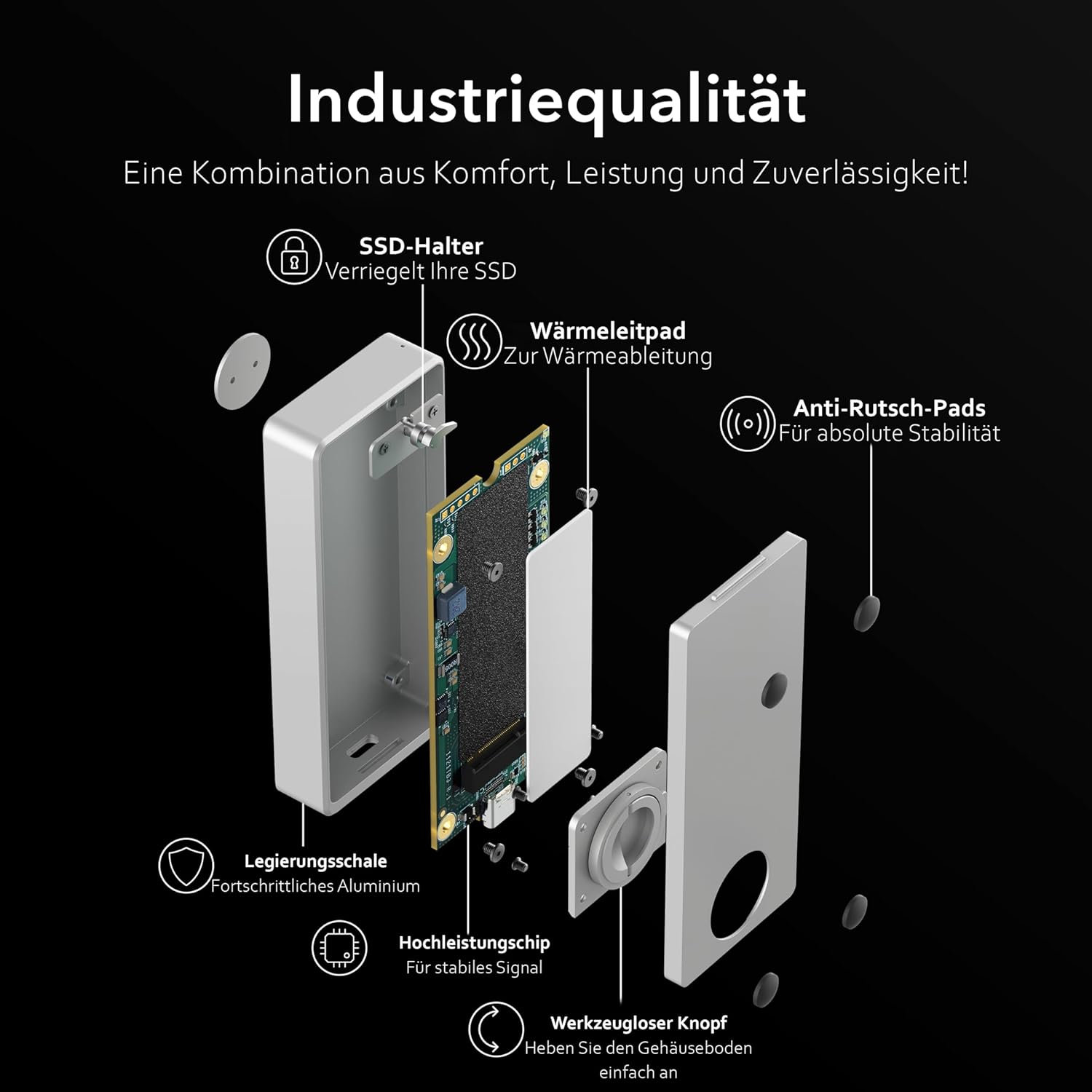 Industriequalität

Eine Kombination aus Komfort, Leistung und Zuverlässigkeit!

SSD-Halter
Verriegelt Ihre SSD

Wärmeleitpad
Zur Wärmeableitung

Anti-Rutsch-Pads
Für absolute Stabilität

Legierungsschale
Fortschrittliches Aluminium

Hochleistungschip
Für stabiles Signal

Werkzeugloser Knopf
Heben Sie den Gehäuseboden einfach an