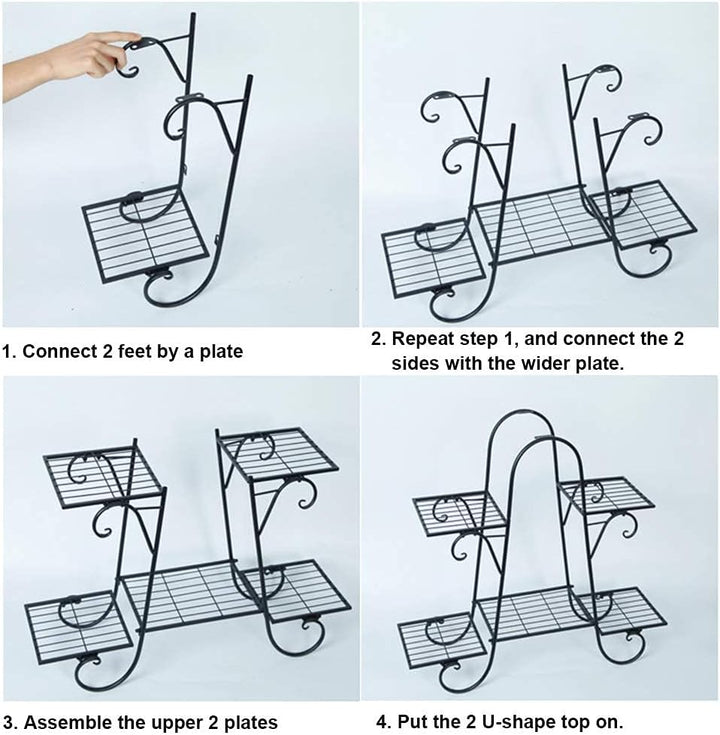 1. Connect 2 feet by a plate

2. Repeat step 1, and connect the 2 sides with the wider plate.

3. Assemble the upper 2 plates

4. Put the 2 U-shape top on.