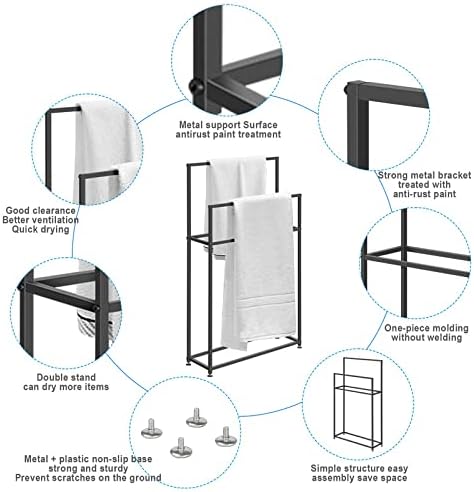 Metal support Surface antirust paint treatment

Strong metal bracket treated with anti-rust paint

Good clearance
Better ventilation
Quick drying

One-piece molding without welding

Double stand can dry more items

Metal + plastic non-slip base
strong and sturdy
Prevent scratches on the ground

Simple structure easy assembly save space