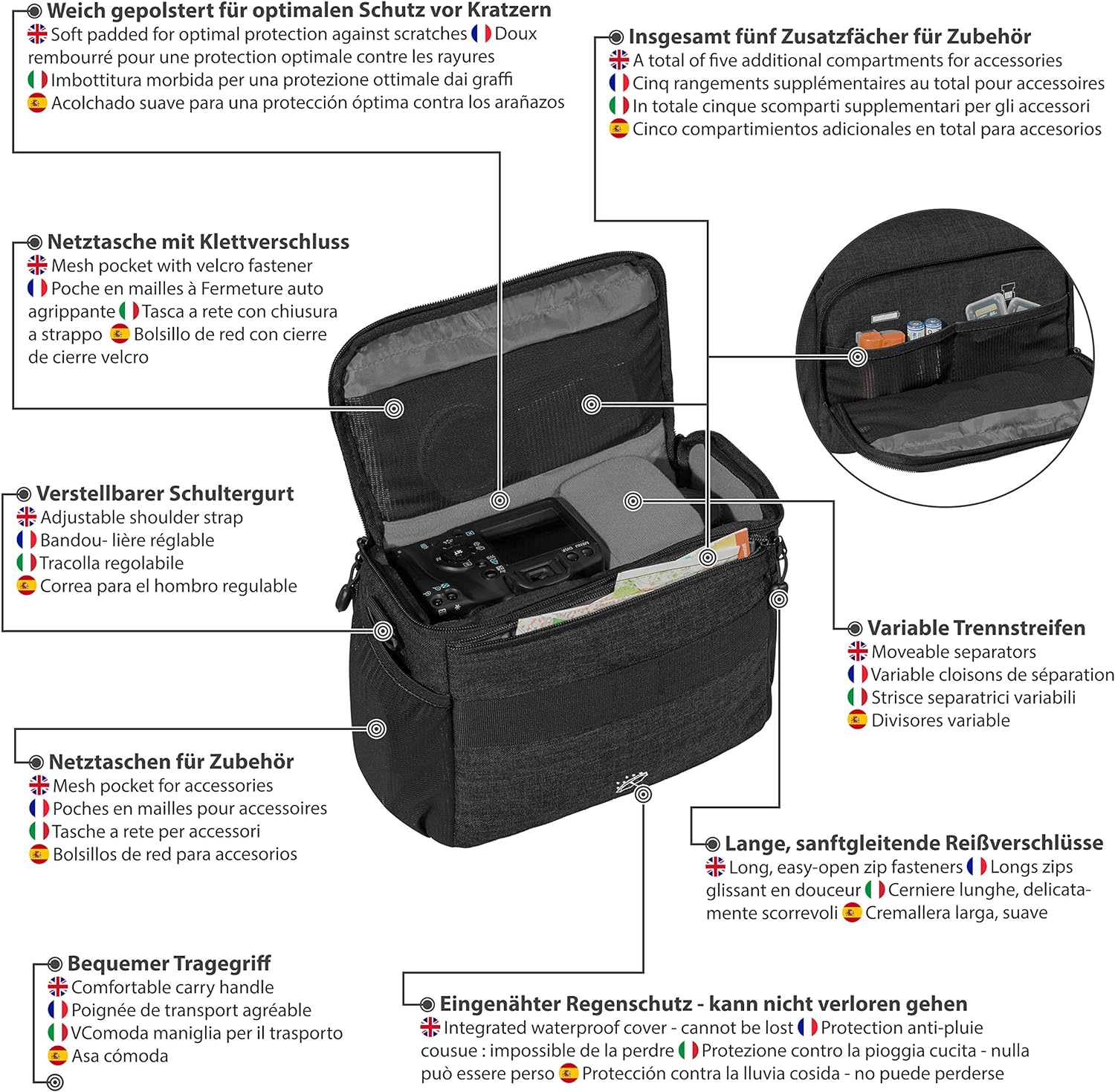 Weich gepolstert für optimalen Schutz vor Kratzern
Soft padded for optimal protection against scratches Doux rembourré pour une protection optimale contre les rayures
Imbottitura morbida per una protezione ottimale dai graffi
Acolchado suave para una protección óptima contra los arañazos

Insgesamt fünf Zusatzfächer für Zubehör
A total of five additional compartments for accessories
Cinq rangements supplémentaires au total pour accessoires
In totale cinque scomparti supplementari per gli accessori
Cinco compartimientos adicionales en total para accesorios

Netztasche mit Klettverschluss
Mesh pocket with velcro fastener
Poche en mailles à Fermeture auto agrippante Tasca a rete con chiusura a strappo Bolsillo de red con cierre de cierre velcro

Verstellbarer Schultergurt
Adjustable shoulder strap
Bandou- lière réglable
Tracolla regolabile
Correa para el hombro regulable

Variable Trennstreifen
Moveable separators
Variable cloisons de séparation
Strisce separatrici variabili
Divisores variable

Netztaschen für Zubehör
Mesh pocket for accessories
Poches en mailles pour accessoires
Tasche a rete per accessori
Bolsillos de red para accesorios

Lange, sanftgleitende Reißverschlüsse
Long, easy-open zip fasteners Longs zips glissant en douceur Cerniere lunghe, delicatamente scorrevoli Cremallera larga, suave

Bequemer Tragegriff
Comfortable carry handle
Poignée de transport agréable
VComoda maniglia per il trasporto
Asa cómoda

Eingenähter Regenschutz - kann nicht verloren gehen
Integrated waterproof cover - cannot be lost Protection anti-pluie cousue : impossible de la perdre Protezione contro la pioggia cucita - nulla può essere perso Protección contra la lluvia cosida - no puede perderse