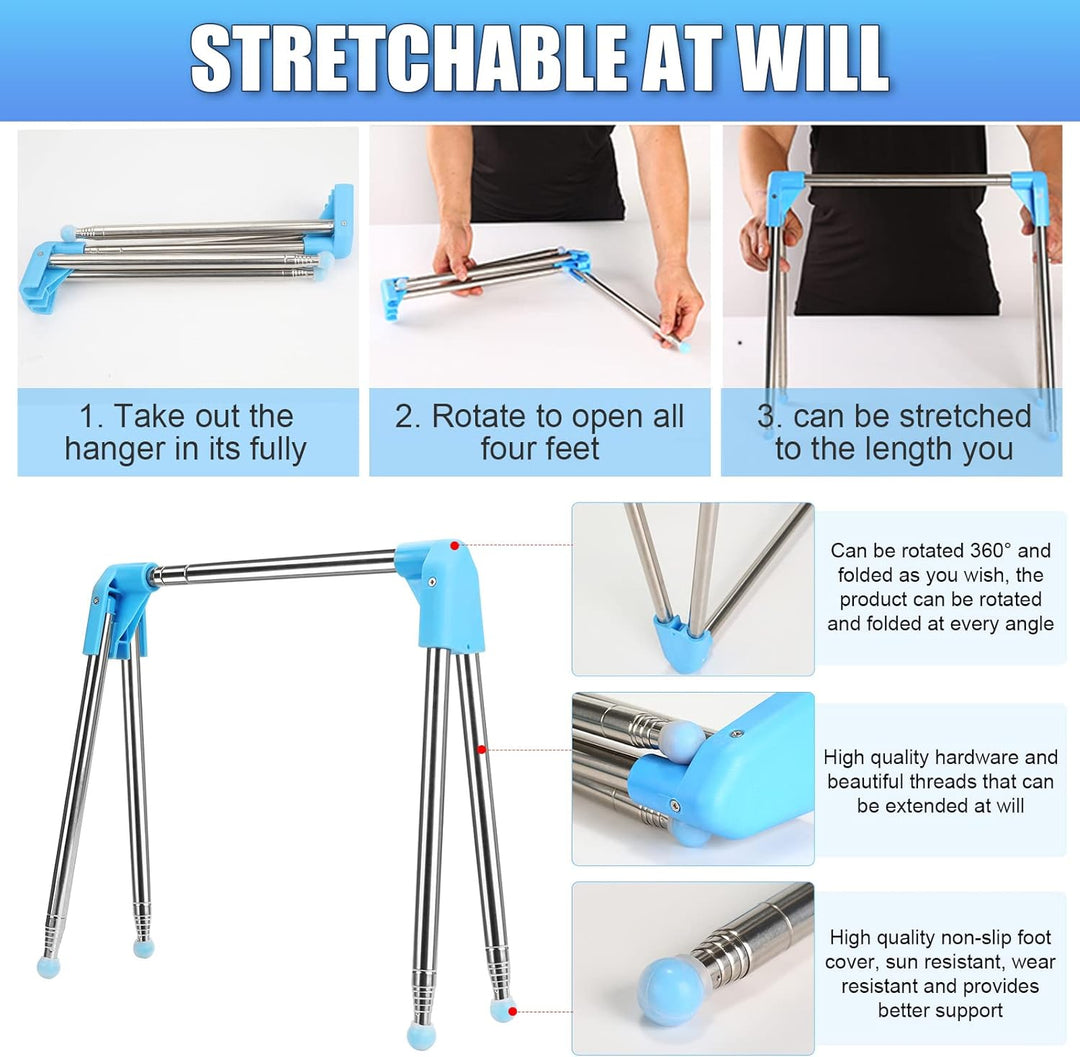 STRETCHABLE AT WILL

1. Take out the hanger in its fully

2. Rotate to open all four feet

3. can be stretched to the length you

Can be rotated 360° and folded as you wish, the product can be rotated and folded at every angle

High quality hardware and beautiful threads that can be extended at will

High quality non-slip foot cover, sun resistant, wear resistant and provides better support