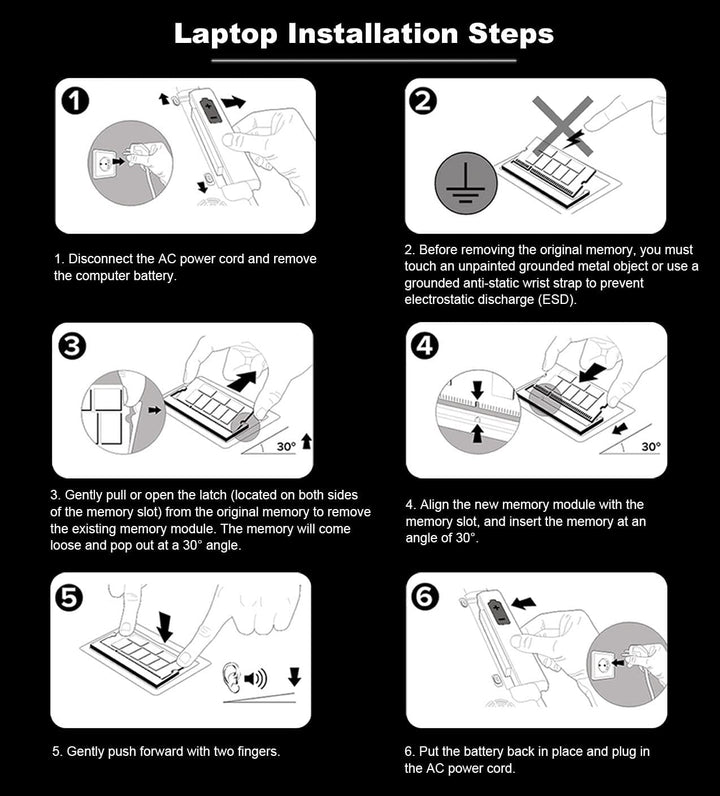 Laptop Installation Steps

1

1. Disconnect the AC power cord and remove the computer battery.

2

2. Before removing the original memory, you must touch an unpainted grounded metal object or use a grounded anti-static wrist strap to prevent electrostatic discharge (ESD).

3

30°

3. Gently pull or open the latch (located on both sides of the memory slot) from the original memory to remove the existing memory module. The memory will come loose and pop out at a 30° angle.

4

30°

4. Align the new memory module with the memory slot, and insert the memory at an angle of 30°.

5

5. Gently push forward with two fingers.

6

6. Put the battery back in place and plug in the AC power cord.