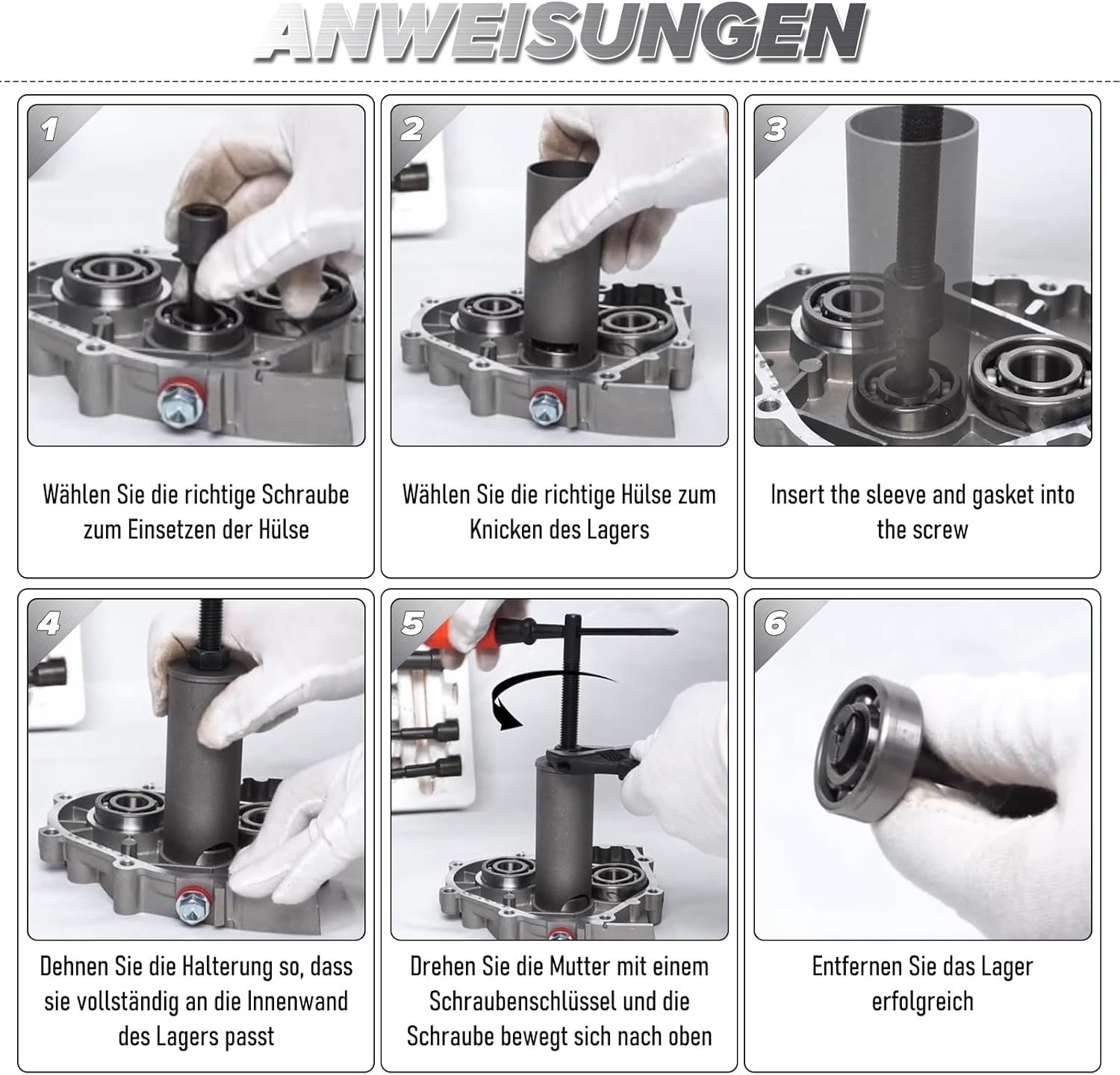 ANWEISUNGEN

1

Wählen Sie die richtige Schraube zum Einsetzen der Hülse

2

Wählen Sie die richtige Hülse zum Knicken des Lagers

3

Insert the sleeve and gasket into the screw

4

Dehnen Sie die Halterung so, dass sie vollständig an die Innenwand des Lagers passt

5

Drehen Sie die Mutter mit einem Schraubenschlüssel und die Schraube bewegt sich nach oben

6

Entfernen Sie das Lager erfolgreich