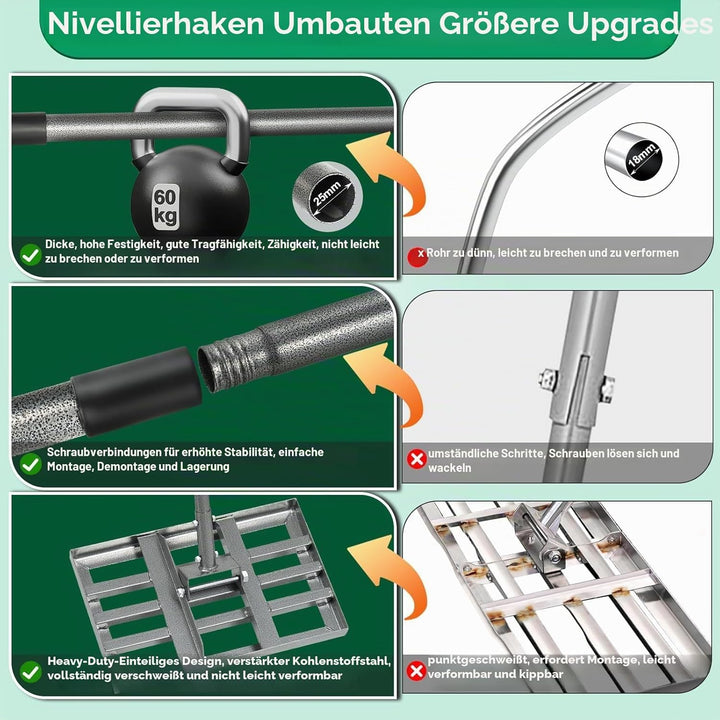 Nivellierhaken Umbauten Größere Upgrades

60 kg

25mm

Dicke, hohe Festigkeit, gute Tragfähigkeit, Zähigkeit, nicht leicht zu brechen oder zu verformen

18mm

x Rohr zu dünn, leicht zu brechen und zu verformen

Schraubverbindungen für erhöhte Stabilität, einfache Montage, Demontage und Lagerung

umständliche Schritte, Schrauben lösen sich und wackeln

Heavy-Duty-Einteiliges Design, verstärkter Kohlenstoffstahl, vollständig verschweißt und nicht leicht verformbar

punktgeschweißt, erfordert Montage, leicht verformbar und kippbar