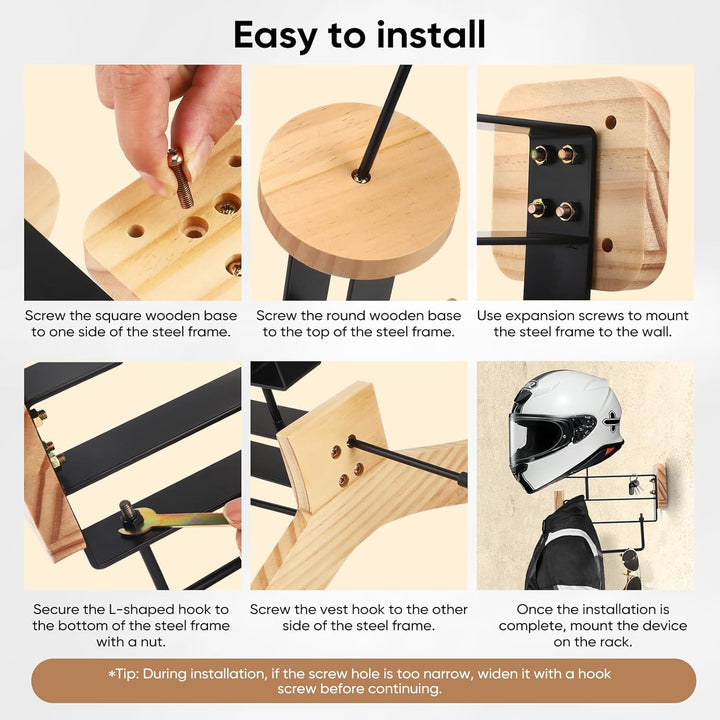 Easy to install

Screw the square wooden base to one side of the steel frame.

Screw the round wooden base to the top of the steel frame.

Use expansion screws to mount the steel frame to the wall.

Secure the L-shaped hook to the bottom of the steel frame with a nut.

Screw the vest hook to the other side of the steel frame.

Once the installation is complete, mount the device on the rack.

*Tip: During installation, if the screw hole is too narrow, widen it with a hook screw before continuing.