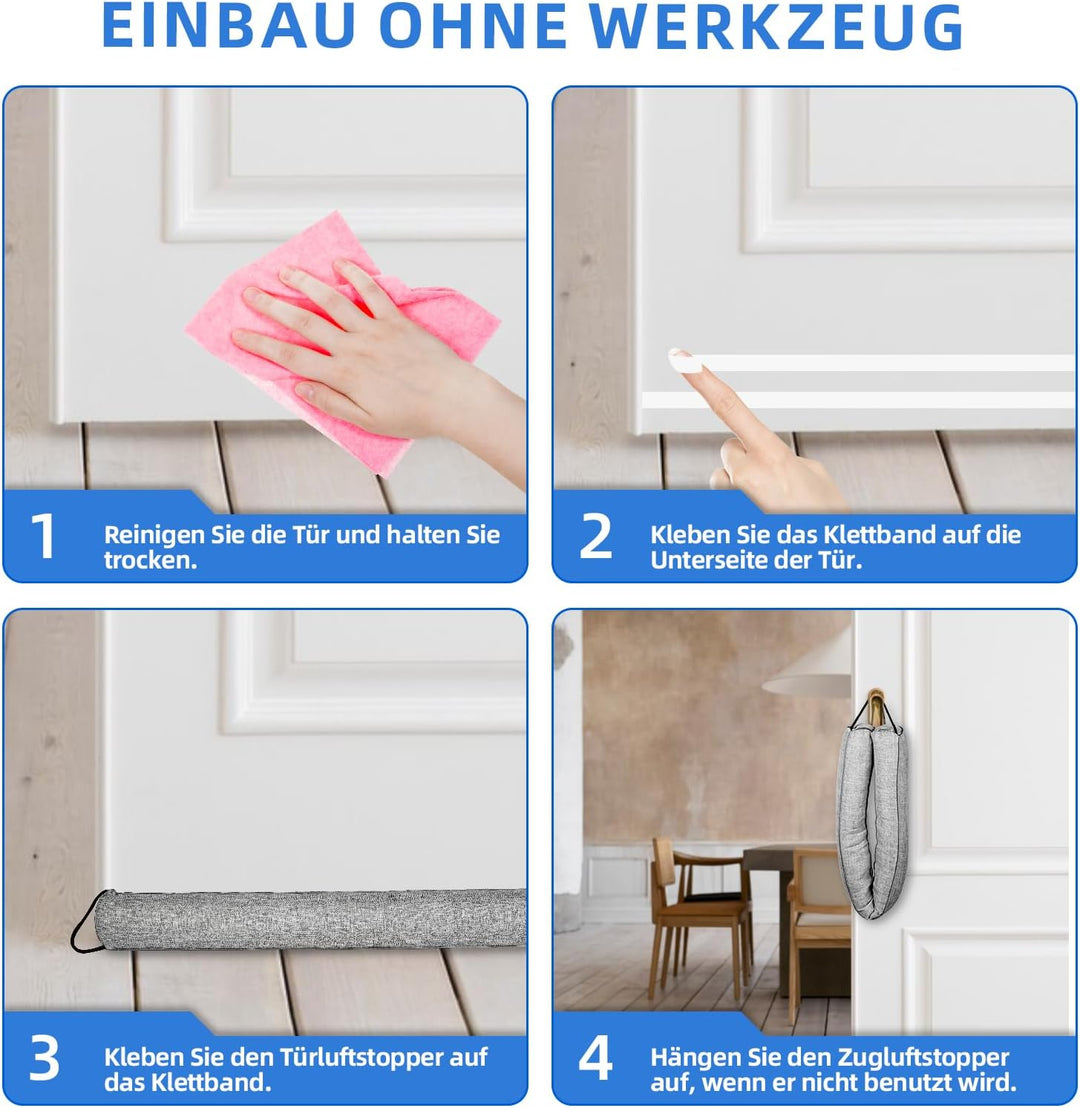 EINBAU OHNE WERKZEUG

1 Reinigen Sie die Tür und halten Sie trocken.

2 Kleben Sie das Klettband auf die Unterseite der Tür.

3 Kleben Sie den Türluftstopper auf das Klettband.

4 Hängen Sie den Zugluftstopper auf, wenn er nicht benutzt wird.