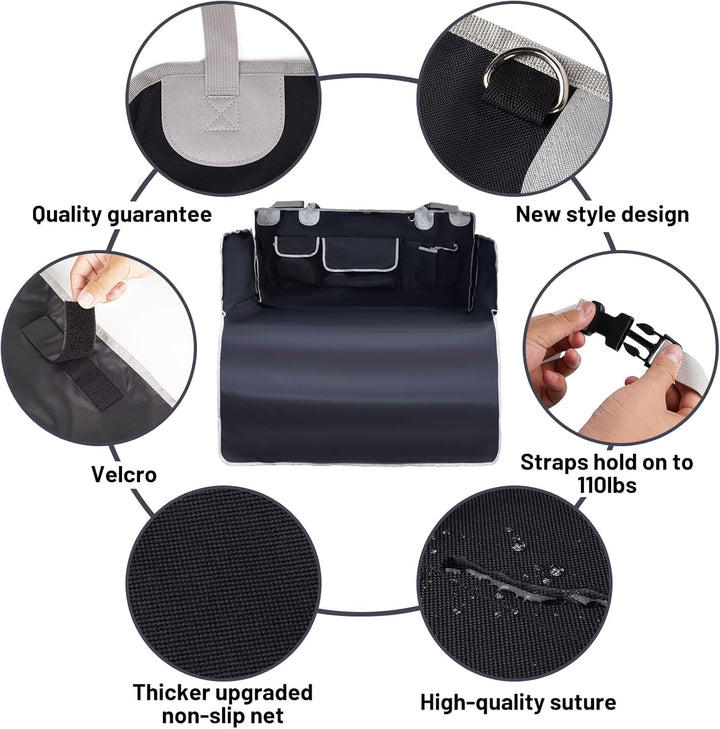 Quality guarantee

New style design

Velcro

Straps hold on to 110lbs

Thicker upgraded non-slip net

High-quality suture