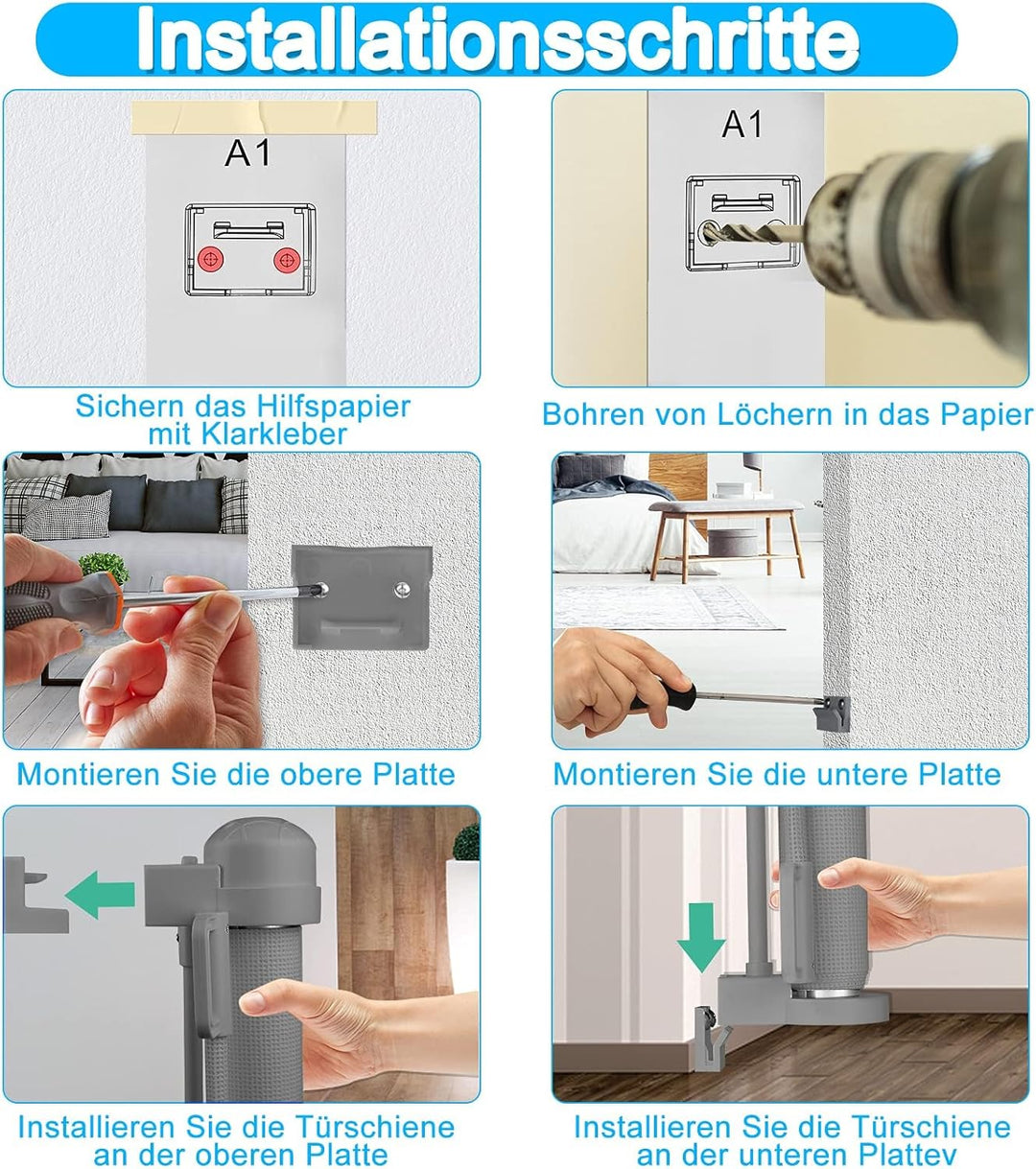 Installationsschritte

A1

Sichern das Hilfspapier mit Klarkleber

A1

Bohren von Löchern in das Papier

Montieren Sie die obere Platte

Montieren Sie die untere Platte

Installieren Sie die Türschiene an der oberen Platte

Installieren Sie die Türschiene an der unteren Plattev