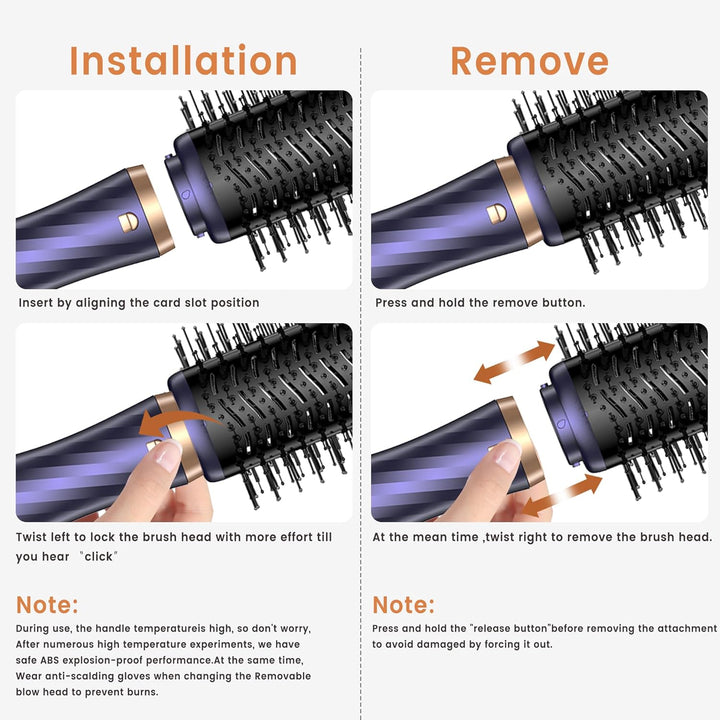 Installation

Insert by aligning the card slot position

Twist left to lock the brush head with more effort till you hear "click"

Note:

During use, the handle temperatureis high, so don't worry, After numerous high temperature experiments, we have safe ABS explosion-proof performance.At the same time, Wear anti-scalding gloves when changing the Removable blow head to prevent burns.

Remove

Press and hold the remove button.

At the mean time ,twist right to remove the brush head.

Note:

Press and hold the "release button"before removing the attachment to avoid damaged by forcing it out.