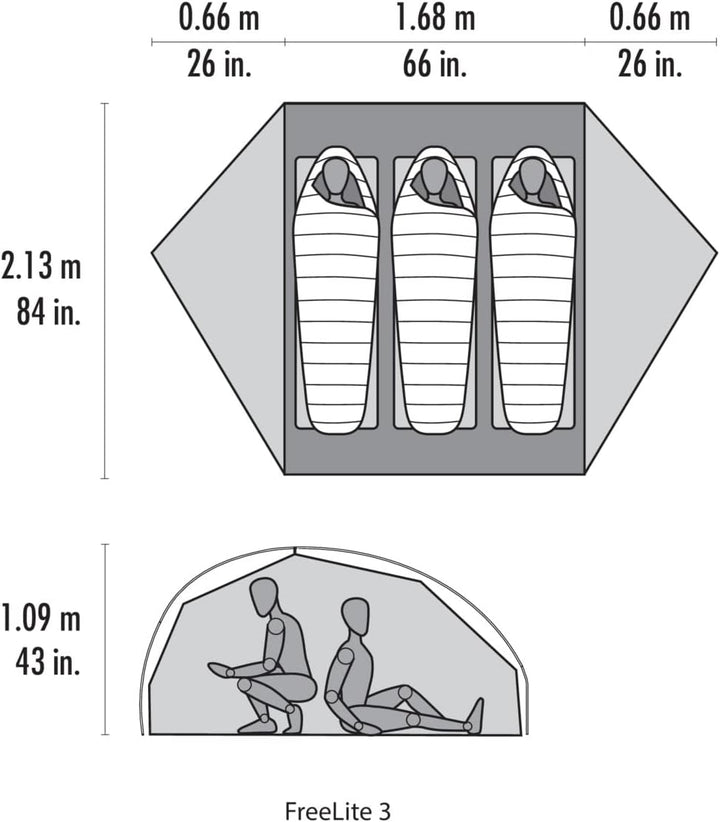 0.66 m
26 in.

1.68 m
66 in.

0.66 m
26 in.

2.13 m
84 in.

1.09 m
43 in.

FreeLite 3