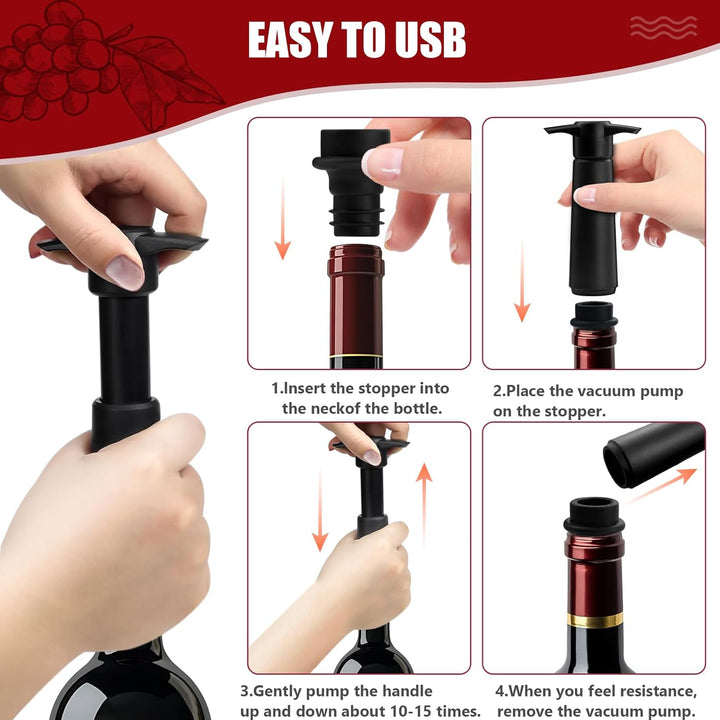 EASY TO USB

1.Insert the stopper into the neckof the bottle.

2.Place the vacuum pump on the stopper.

3.Gently pump the handle up and down about 10-15 times.

4.When you feel resistance, remove the vacuum pump.