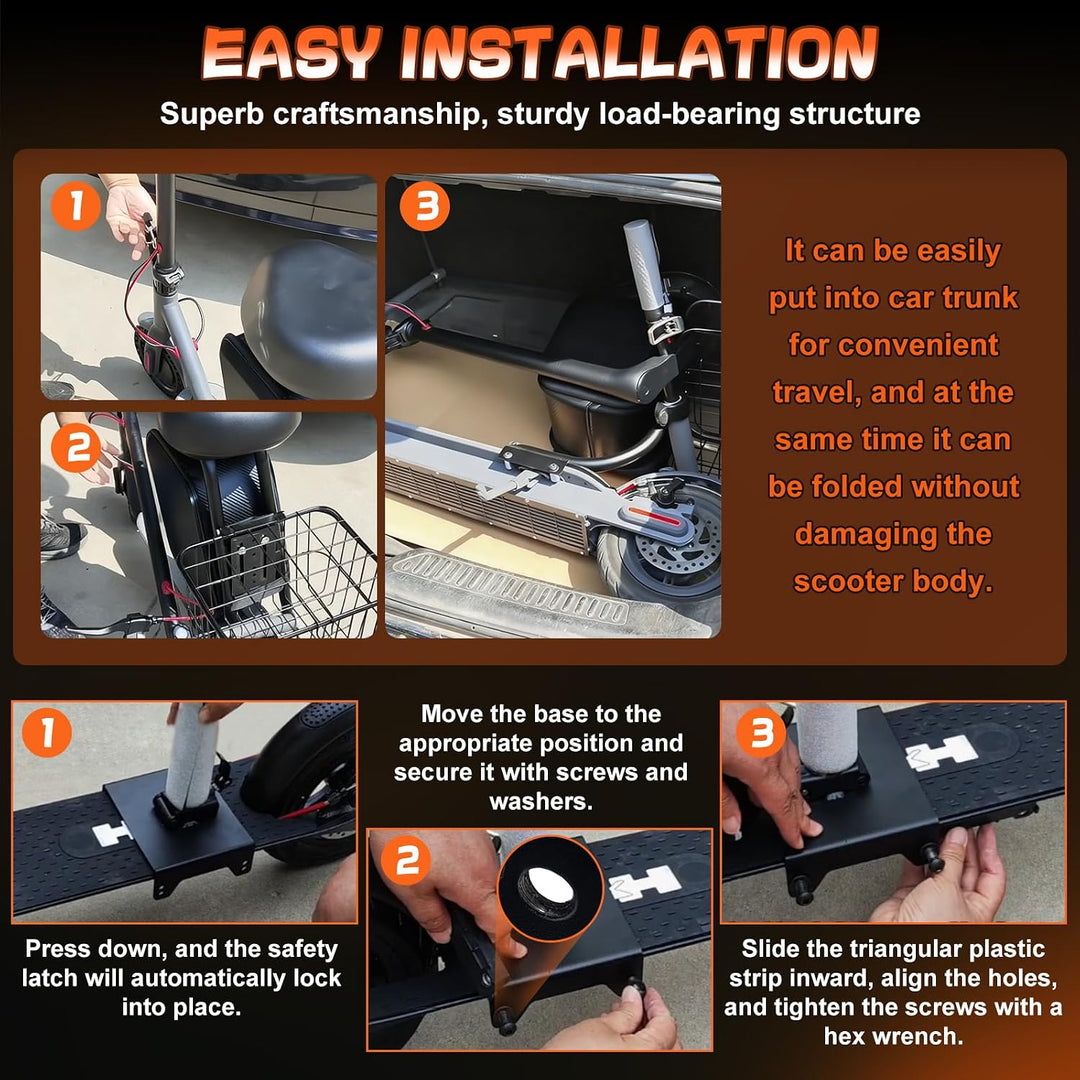 EASY INSTALLATION

Superb craftsmanship, sturdy load-bearing structure

1

2

3

It can be easily put into car trunk for convenient travel, and at the same time it can be folded without damaging the scooter body.

1

Press down, and the safety latch will automatically lock into place.

Move the base to the appropriate position and secure it with screws and washers.

2

3

Slide the triangular plastic strip inward, align the holes, and tighten the screws with a hex wrench.