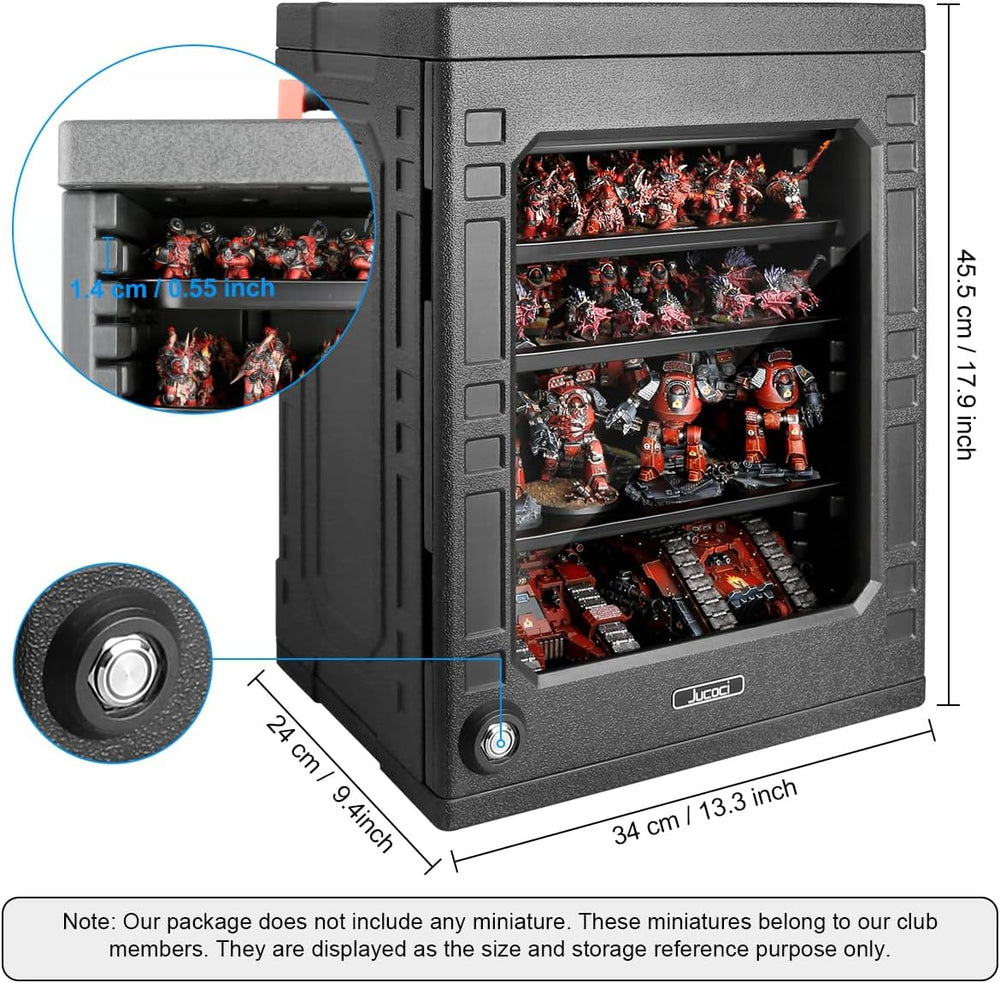 1.4 cm / 0.55 inch

45.5 cm / 17.9 inch

Jucoci

24 cm / 9.4inch

34 cm / 13.3 inch

Note: Our package does not include any miniature. These miniatures belong to our club members. They are displayed as the size and storage reference purpose only.