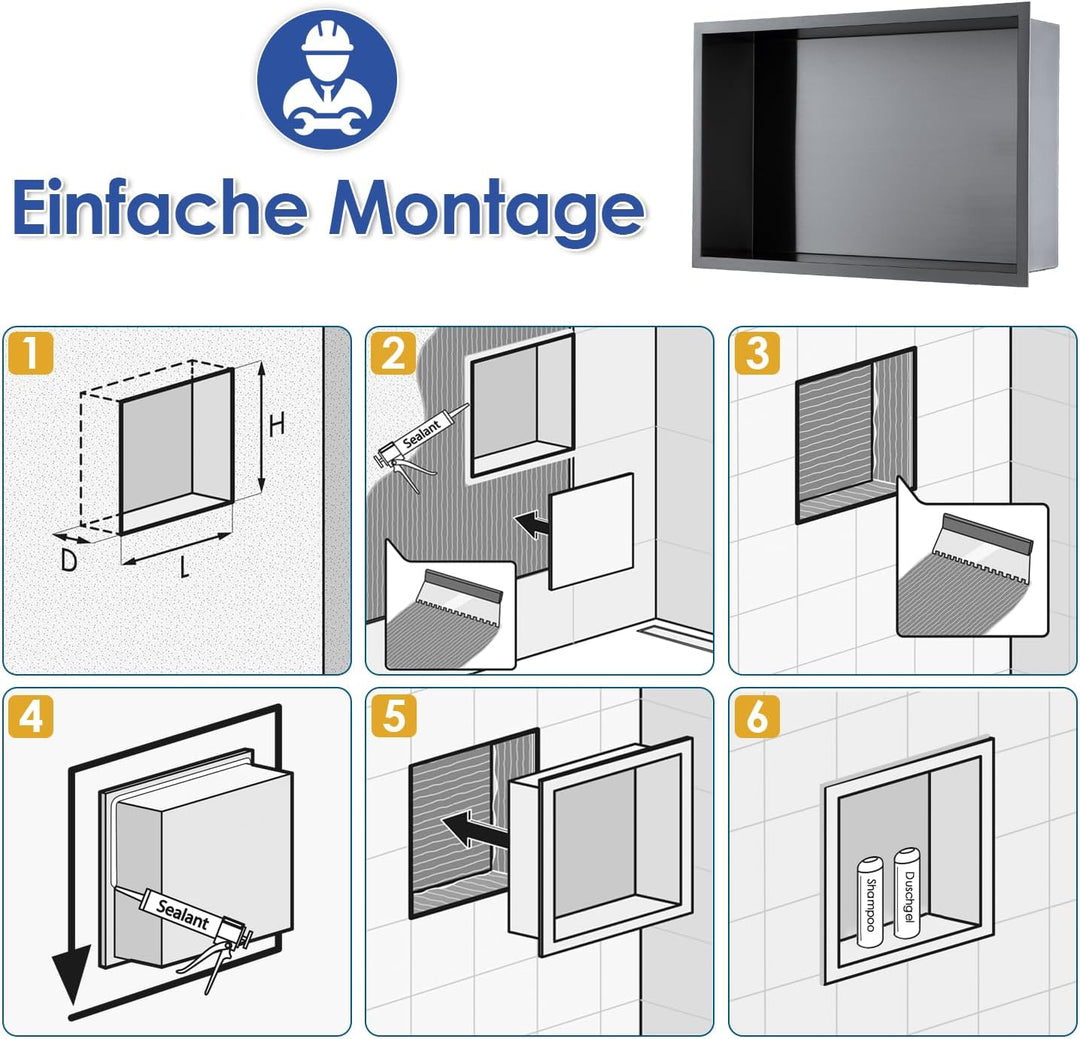 Einfache Montage

1

H

D

L

2

Sealant

3

4

Sealant

5

6

Shampoo

Duschgel