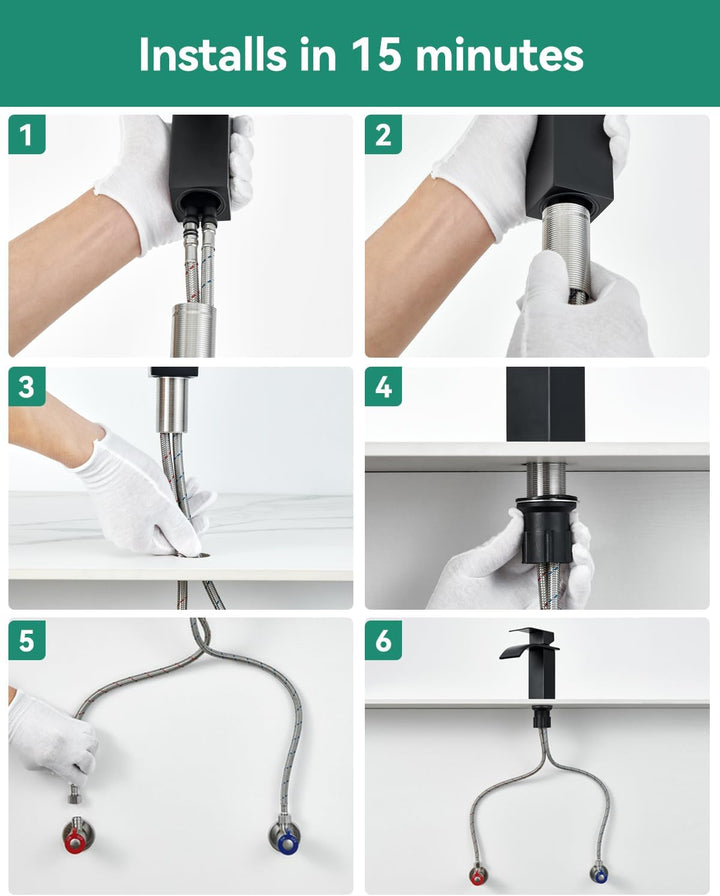 Installs in 15 minutes

1

2

3

4

5

6