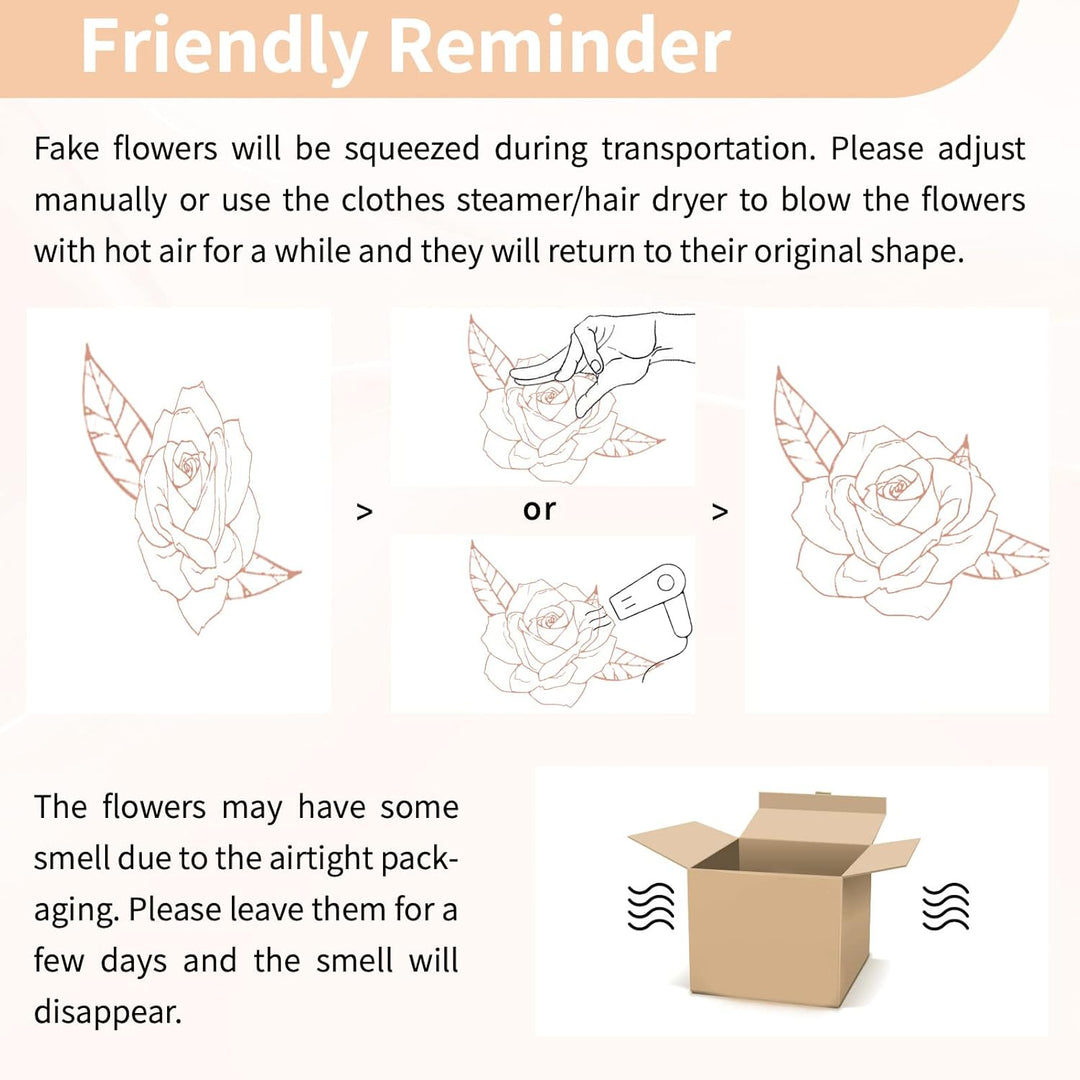 Friendly Reminder

Fake flowers will be squeezed during transportation. Please adjust manually or use the clothes steamer/hair dryer to blow the flowers with hot air for a while and they will return to their original shape.

>

or

>

The flowers may have some smell due to the airtight packaging. Please leave them for a few days and the smell will disappear.