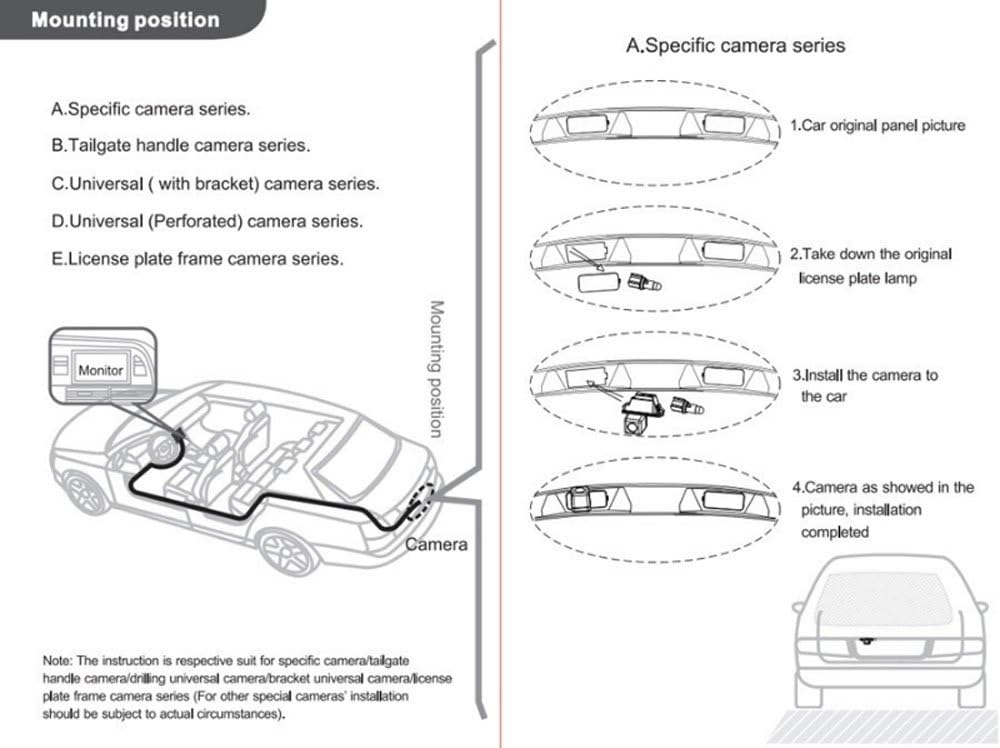 Mounting position

A.Specific camera series.

B.Tailgate handle camera series.

C.Universal ( with bracket) camera series.

D.Universal (Perforated) camera series.

E.License plate frame camera series.

Monitor

Camera

Mounting position

Note: The instruction is respective suit for specific camera/tailgate handle camera/drilling universal camera/bracket universal camera/license plate frame camera series (For other special cameras' installation should be subject to actual circumstances).

A.Specific camera series

1.Car original panel picture

2.Take down the original license plate lamp

3.Install the camera to the car

4.Camera as showed in the picture, installation completed