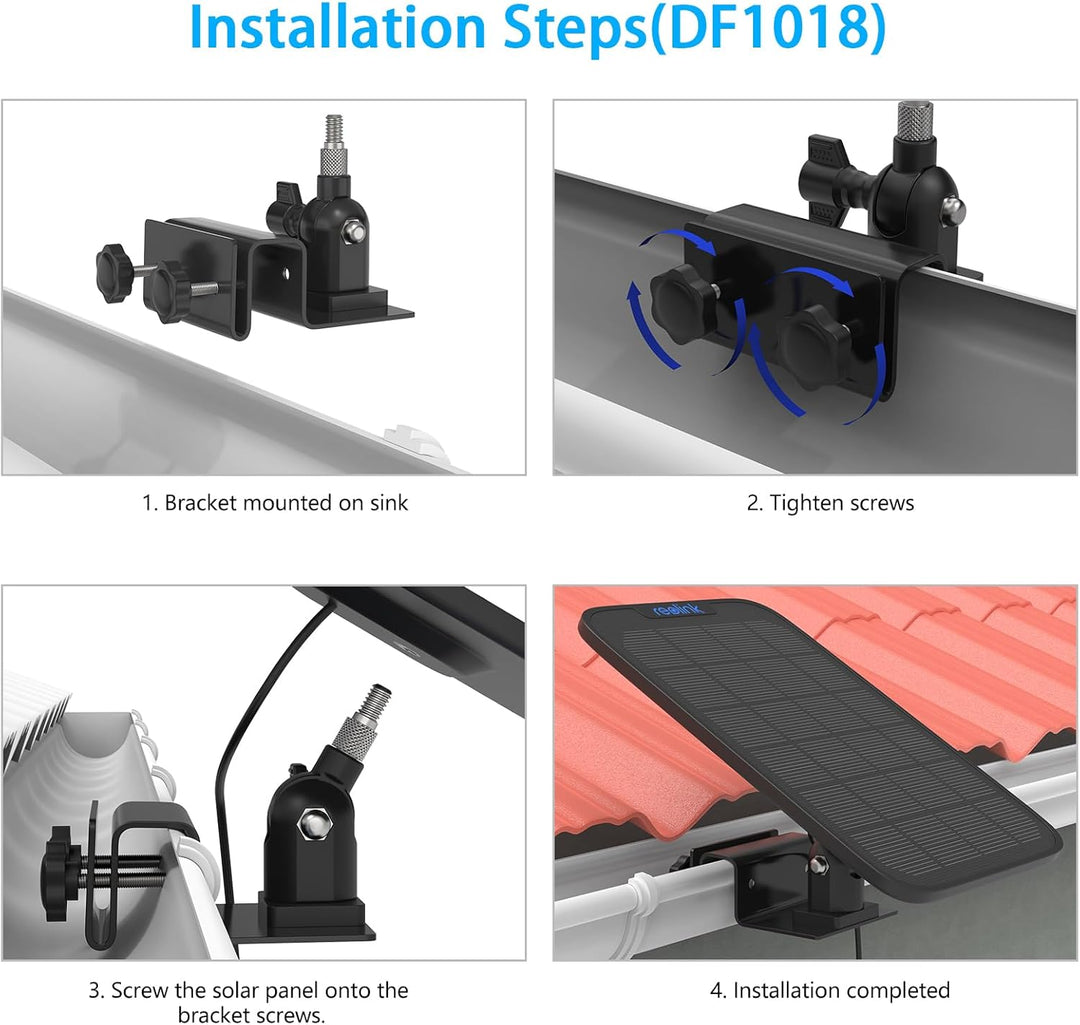 Installation Steps(DF1018)

1. Bracket mounted on sink

2. Tighten screws

reolink

3. Screw the solar panel onto the bracket screws.

4. Installation completed