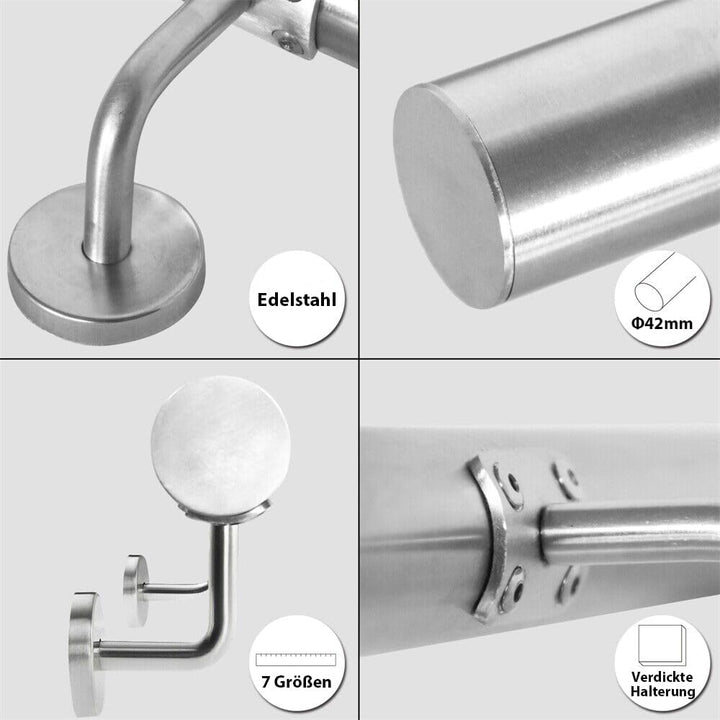 Edelstahl

Φ42mm

7 Größen

Verdickte Halterung