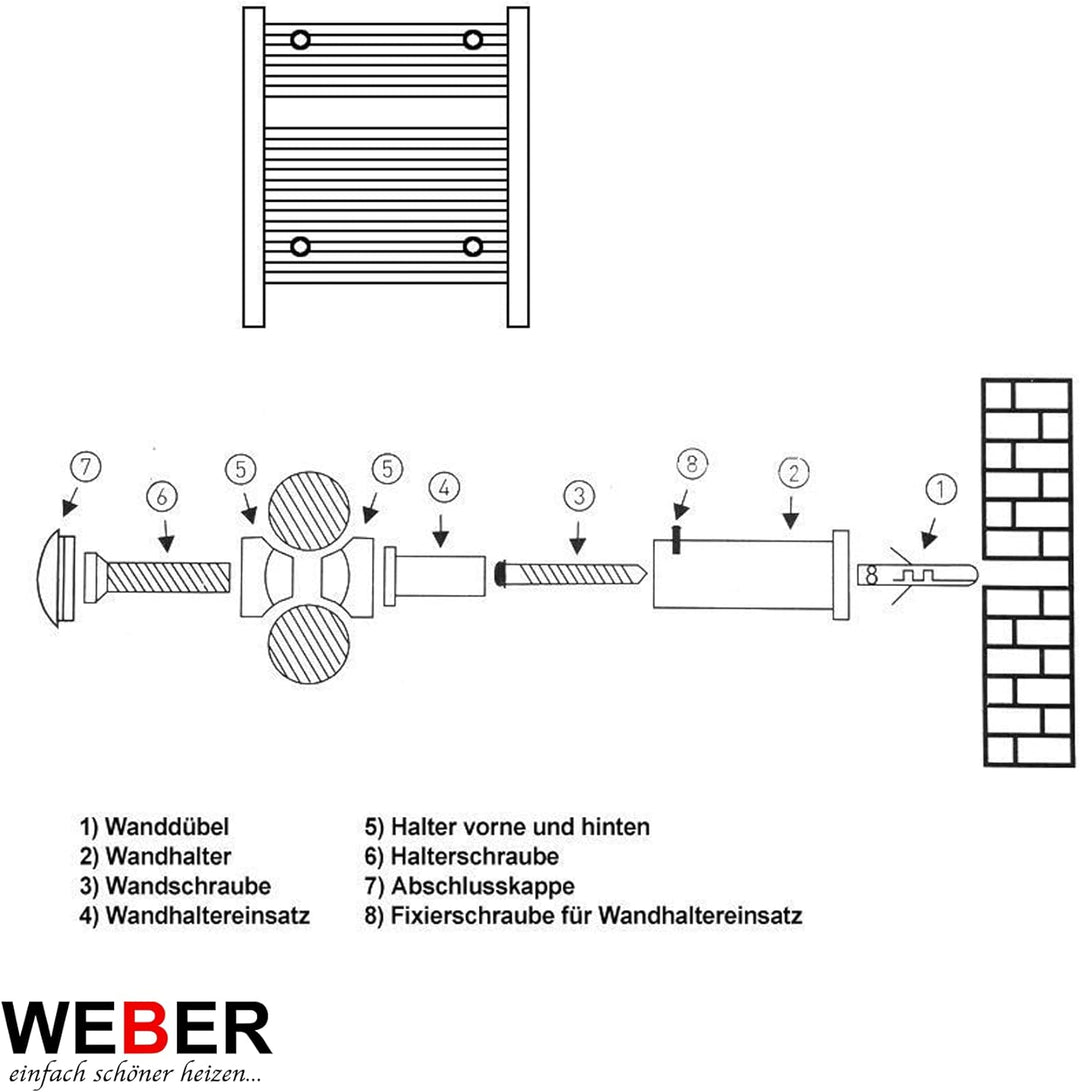 7
6
5
5
4
3
8
2
1

1) Wanddübel
2) Wandhalter
3) Wandschraube
4) Wandhaltereinsatz

5) Halter vorne und hinten
6) Halterschraube
7) Abschlusskappe
8) Fixierschraube für Wandhaltereinsatz

WEBER
einfach schöner heizen...