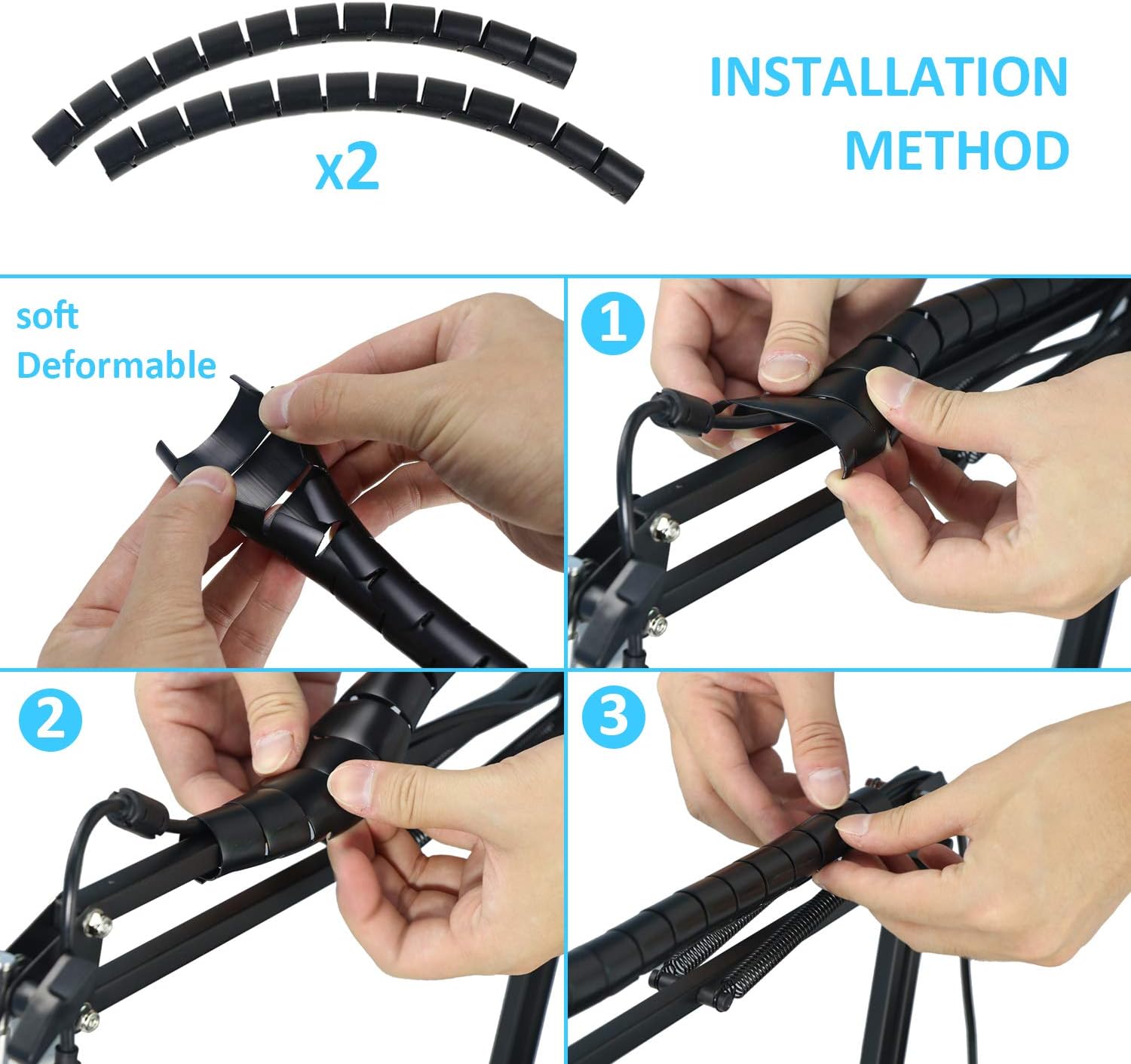 x2

INSTALLATION METHOD

soft
Deformable

1

2

3