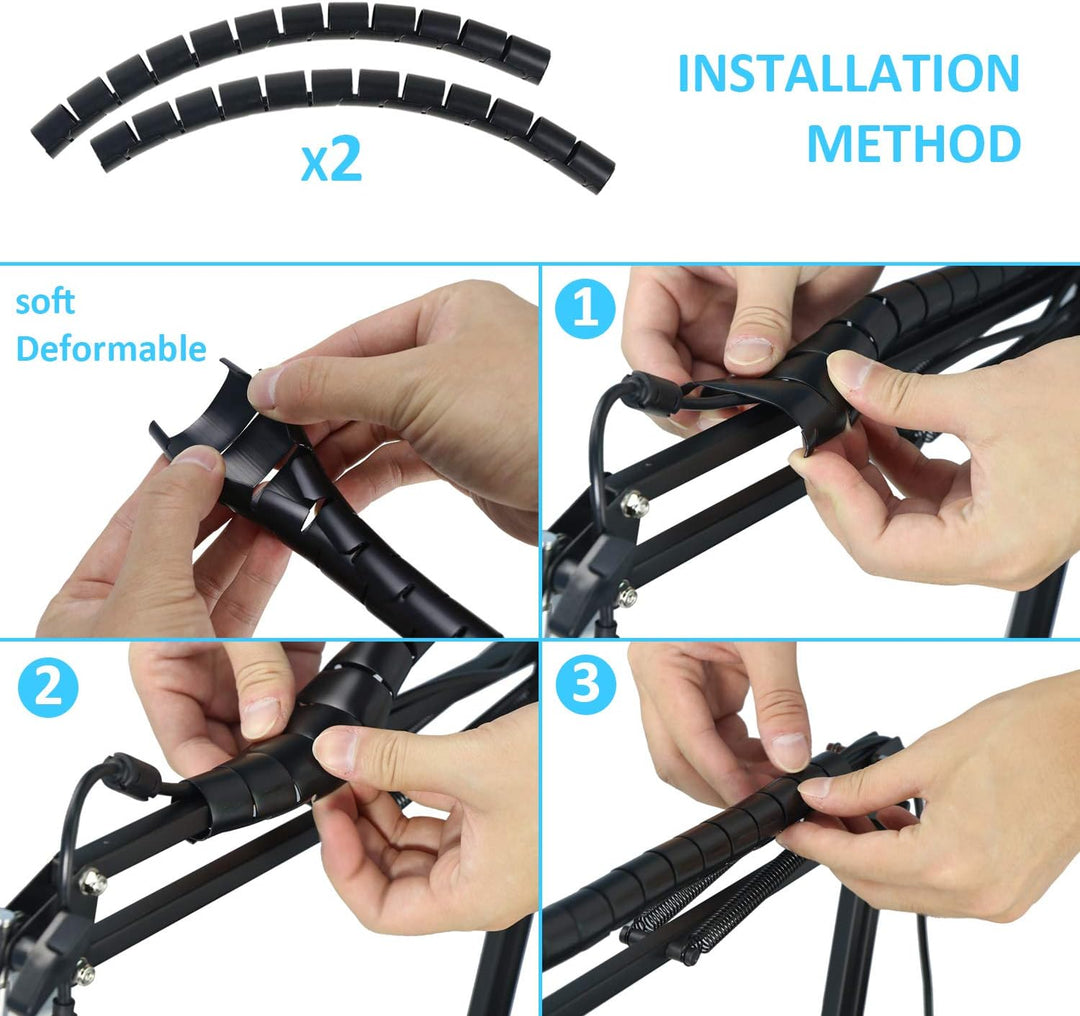 x2

INSTALLATION METHOD

soft Deformable

1

2

3