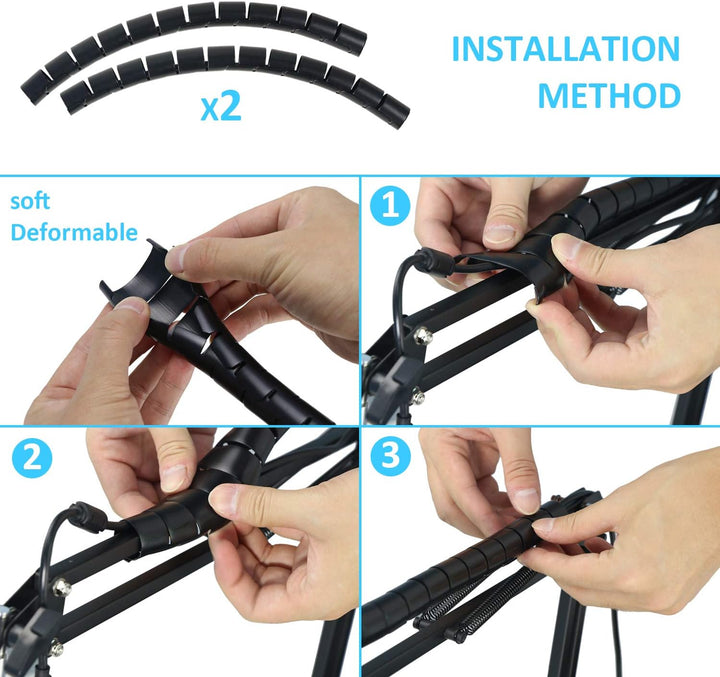 x2

INSTALLATION METHOD

soft
Deformable

1

2

3