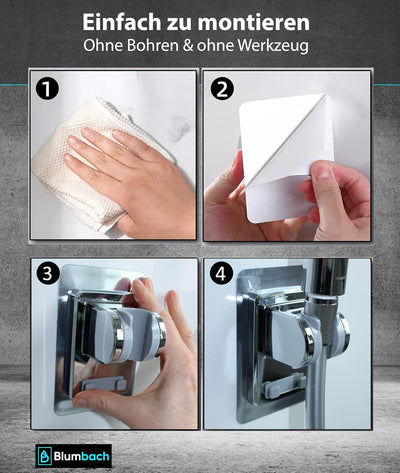 Einfach zu montieren
Ohne Bohren & ohne Werkzeug

1

2

3

4

Blumbach