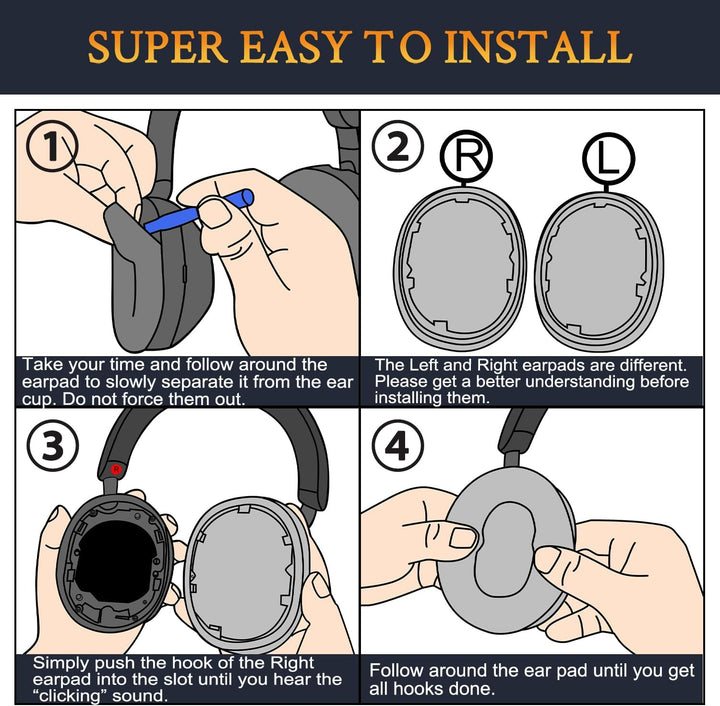 SUPER EASY TO INSTALL

1

Take your time and follow around the earpad to slowly separate it from the ear cup. Do not force them out.

2 R L

The Left and Right earpads are different. Please get a better understanding before installing them.

3

R

Simply push the hook of the Right earpad into the slot until you hear the "clicking" sound.

4

Follow around the ear pad until you get all hooks done.