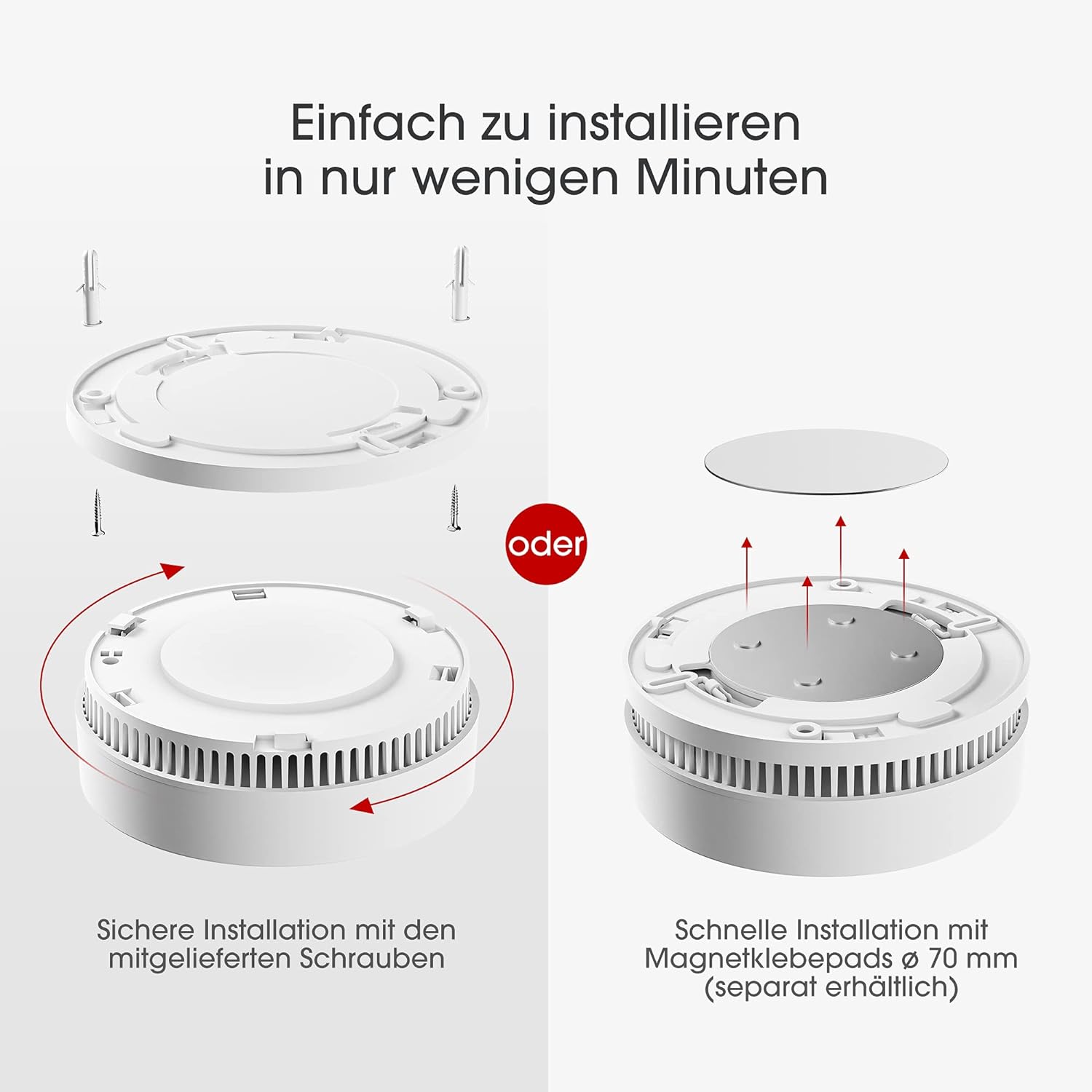 Einfach zu installieren
in nur wenigen Minuten

oder

Sichere Installation mit den mitgelieferten Schrauben

Schnelle Installation mit Magnetklebepads ø 70 mm (separat erhältlich)