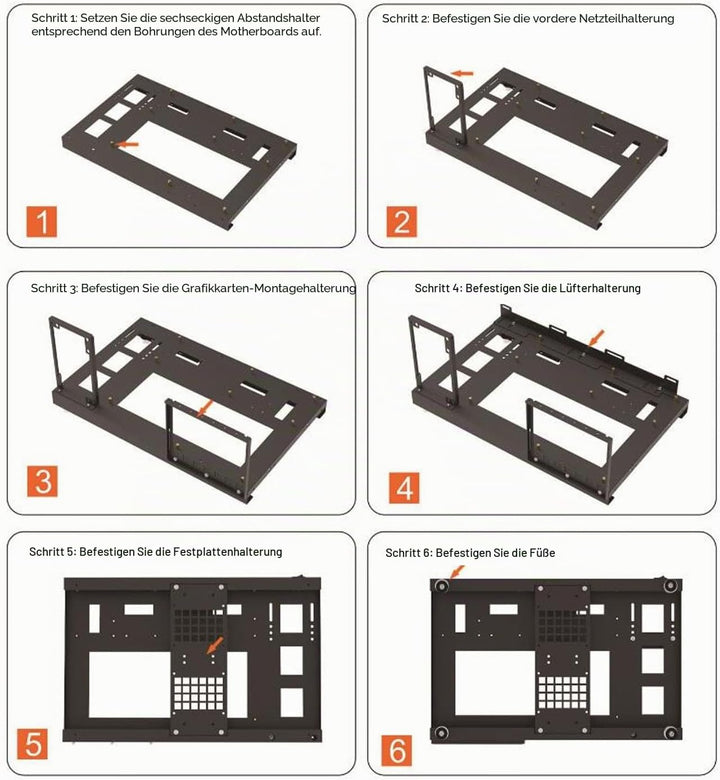 Schritt 1: Setzen Sie die sechseckigen Abstandshalter entsprechend den Bohrungen des Motherboards auf.

1

Schritt 2: Befestigen Sie die vordere Netzteilhalterung

2

Schritt 3: Befestigen Sie die Grafikkarten-Montagehalterung

3

Schritt 4: Befestigen Sie die Lüfterhalterung

4

Schritt 5: Befestigen Sie die Festplattenhalterung

5

Schritt 6: Befestigen Sie die Füße

6