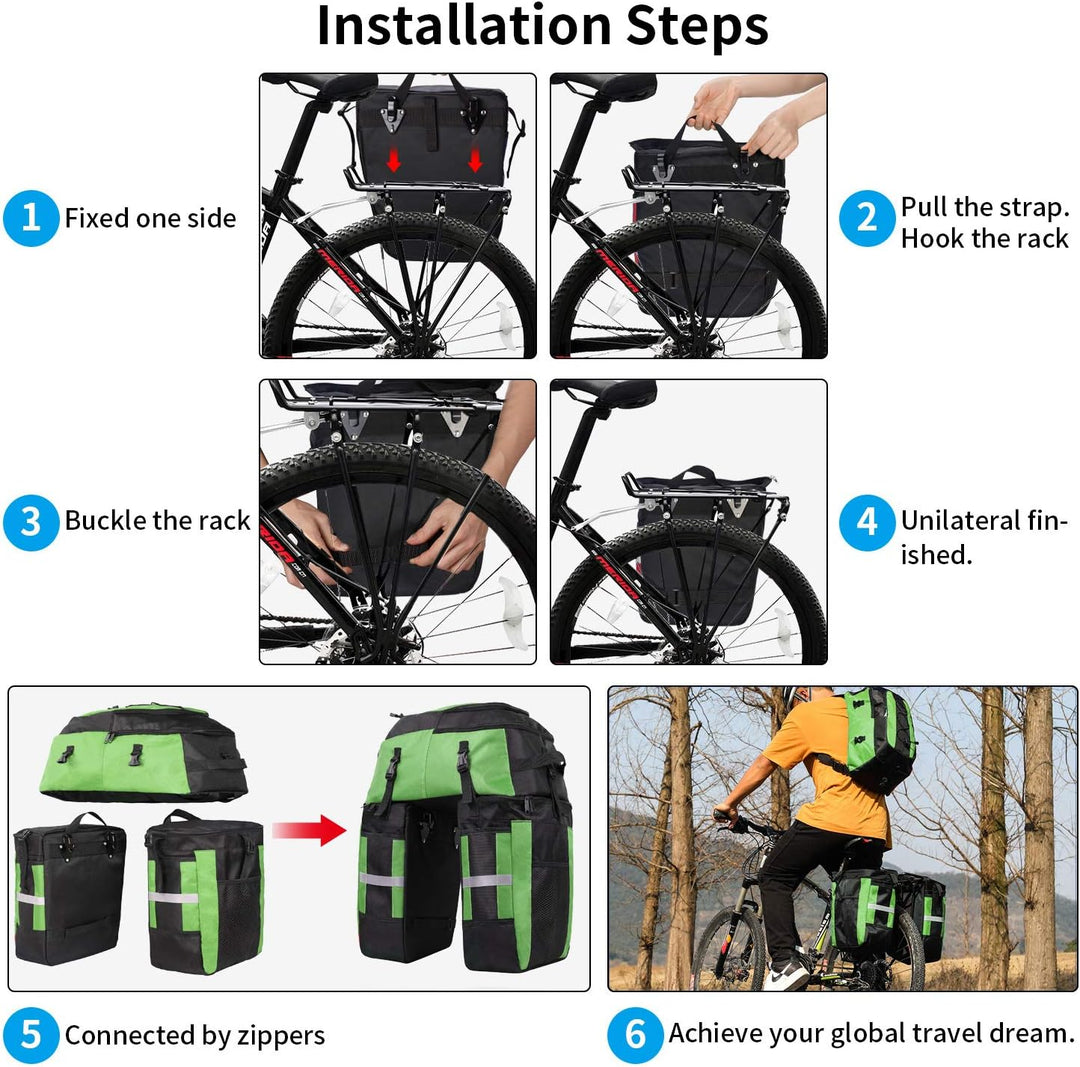 Installation Steps

1 Fixed one side

2 Pull the strap. Hook the rack

3 Buckle the rack

4 Unilateral finished.

5 Connected by zippers

6 Achieve your global travel dream.