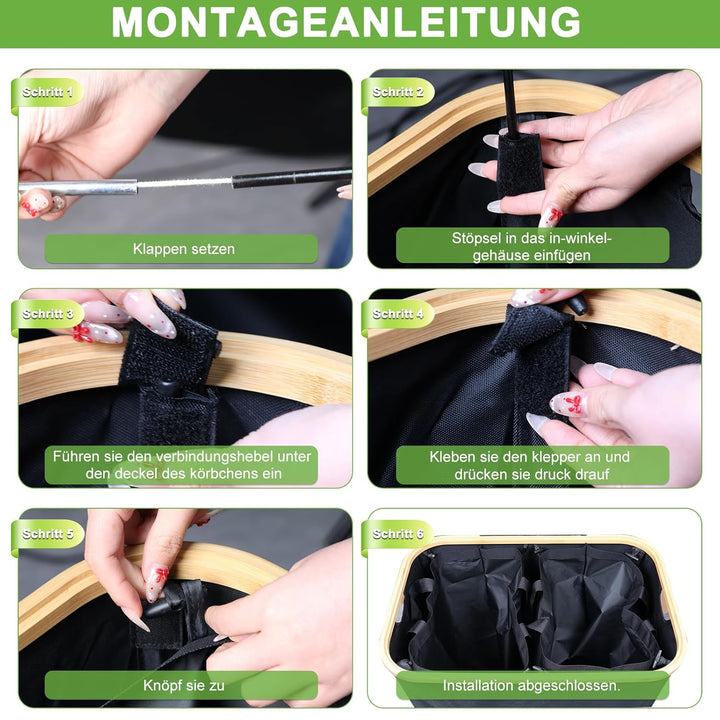 MONTAGEANLEITUNG

Schritt 1

Klappen setzen

Schritt 2

Stöpsel in das in-winkel-gehäuse einfügen

Schritt 3

Führen sie den verbindungshebel unter den deckel des körbchens ein

Schritt 4

Kleben sie den klepper an und drücken sie druck drauf

Schritt 5

Knöpf sie zu

Schritt 6

Installation abgeschlossen.