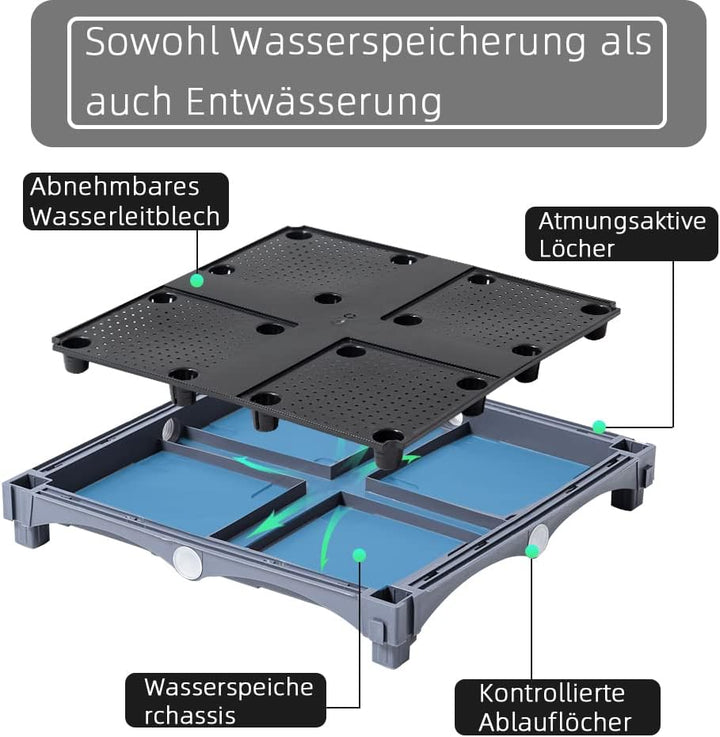 Sowohl Wasserspeicherung als auch Entwässerung

Abnehmbares Wasserleitblech

Atmungsaktive Löcher

Wasserspeiche rchassis

Kontrollierte Ablauflöcher