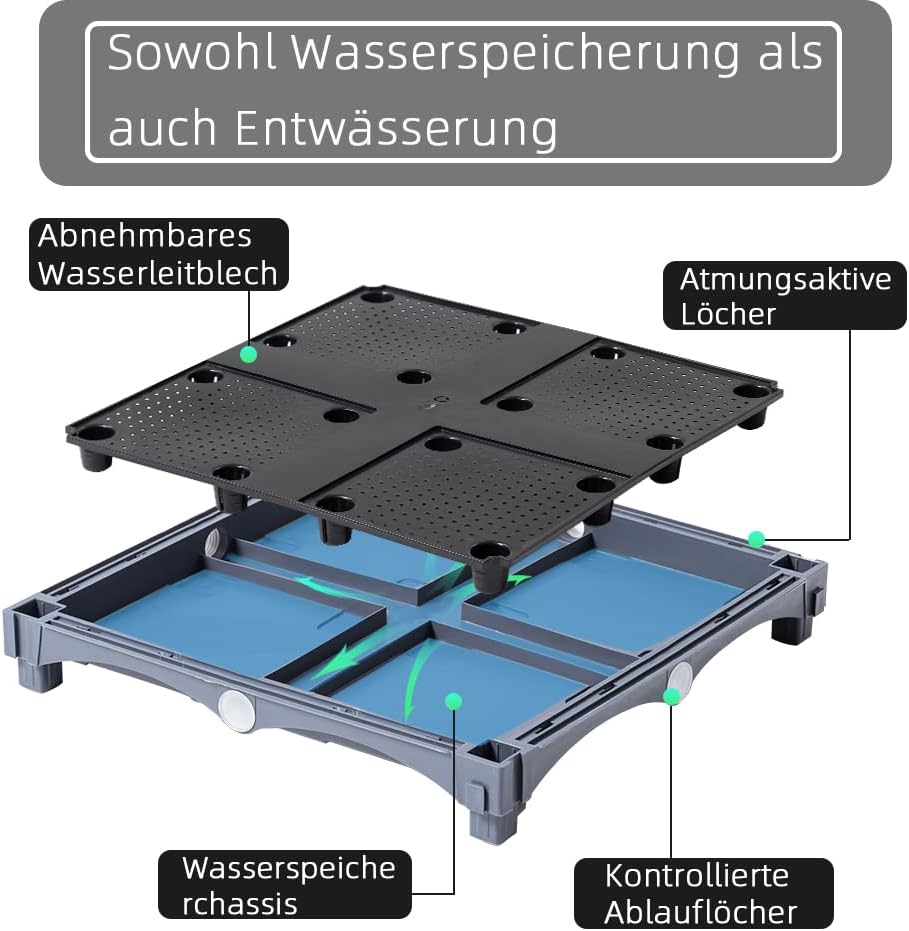 Sowohl Wasserspeicherung als auch Entwässerung

Abnehmbares Wasserleitblech

Atmungsaktive Löcher

Wasserspeiche rchassis

Kontrollierte Ablauflöcher