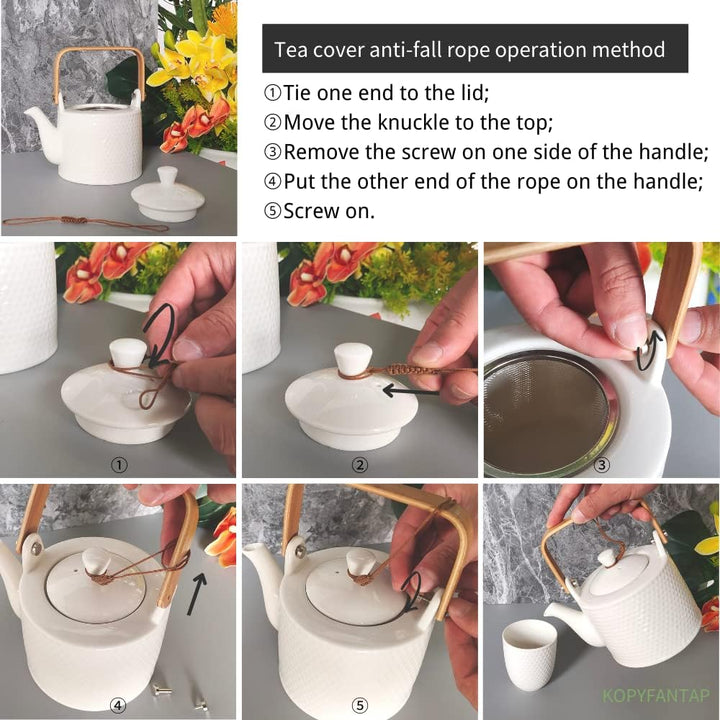 Tea cover anti-fall rope operation method

①Tie one end to the lid;
②Move the knuckle to the top;
③Remove the screw on one side of the handle;
④Put the other end of the rope on the handle;
⑤Screw on.

①

②

③

④

⑤

KOPYFANTAP