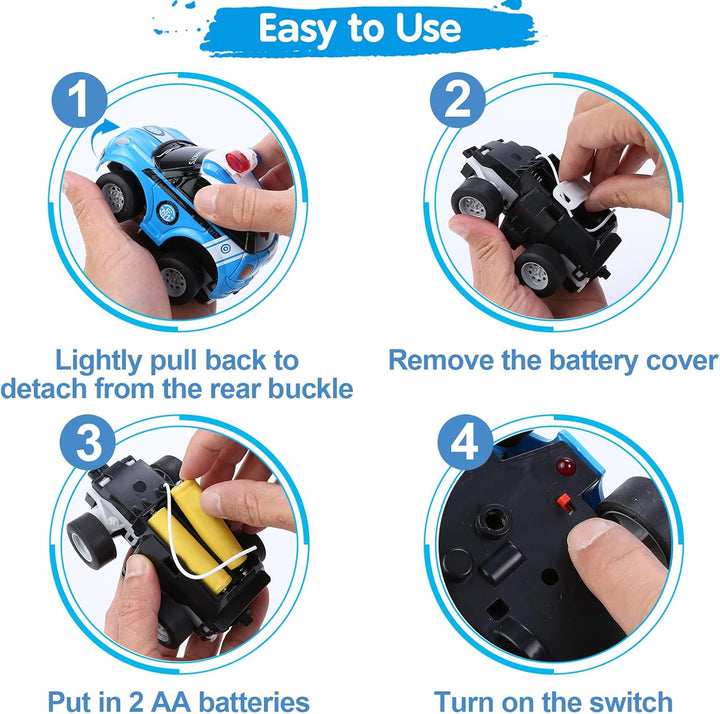 Easy to Use

1

Lightly pull back to detach from the rear buckle

2

Remove the battery cover

3

Put in 2 AA batteries

4

Turn on the switch