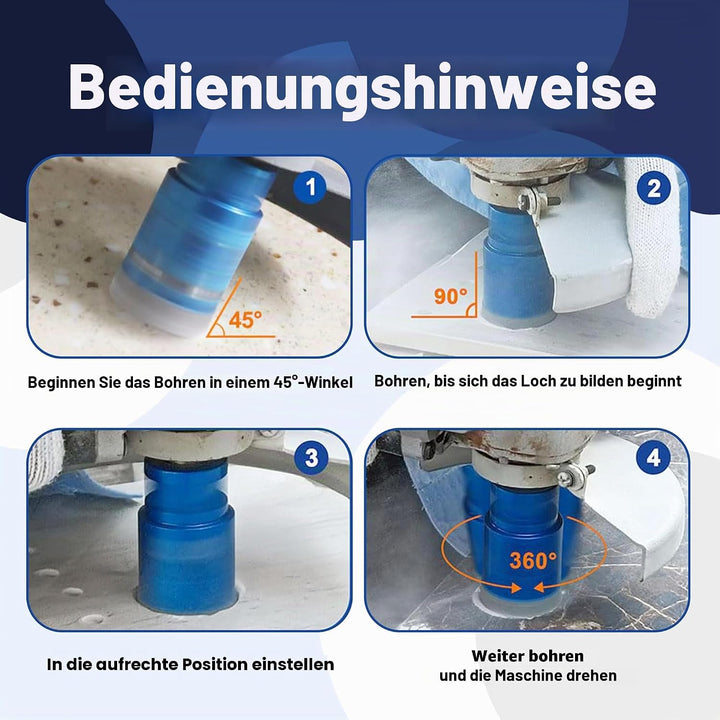 Bedienungshinweise

1

45°

Beginnen Sie das Bohren in einem 45°-Winkel

2

90°

Bohren, bis sich das Loch zu bilden beginnt

3

In die aufrechte Position einstellen

4

360°

Weiter bohren
und die Maschine drehen