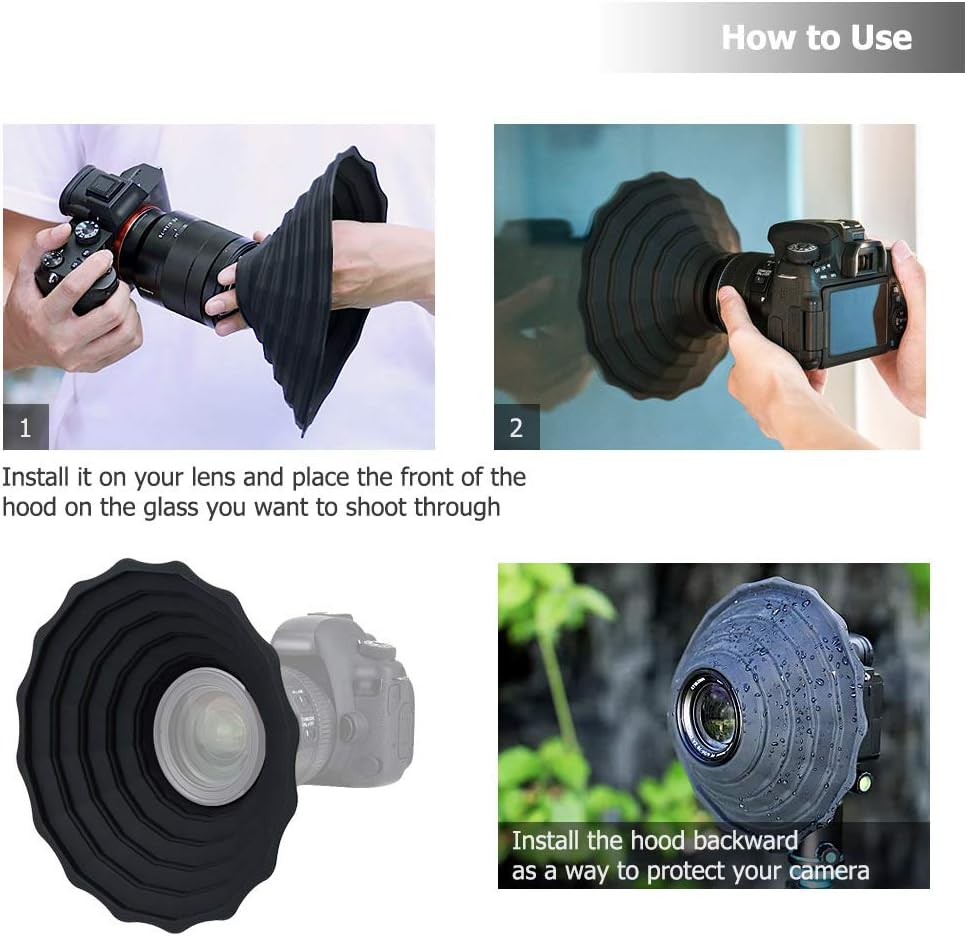 How to Use

1

2

Install it on your lens and place the front of the hood on the glass you want to shoot through

Install the hood backward as a way to protect your camera