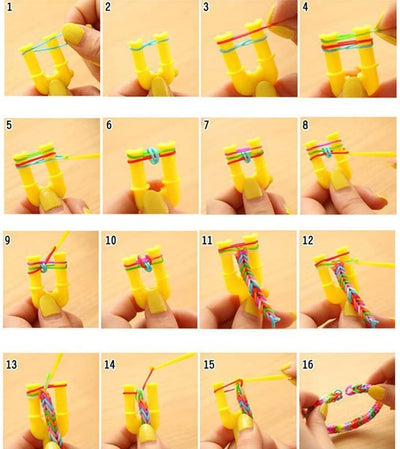 1
2
3
4
5
6
7
8
9
10
11
12
13
14
15
16