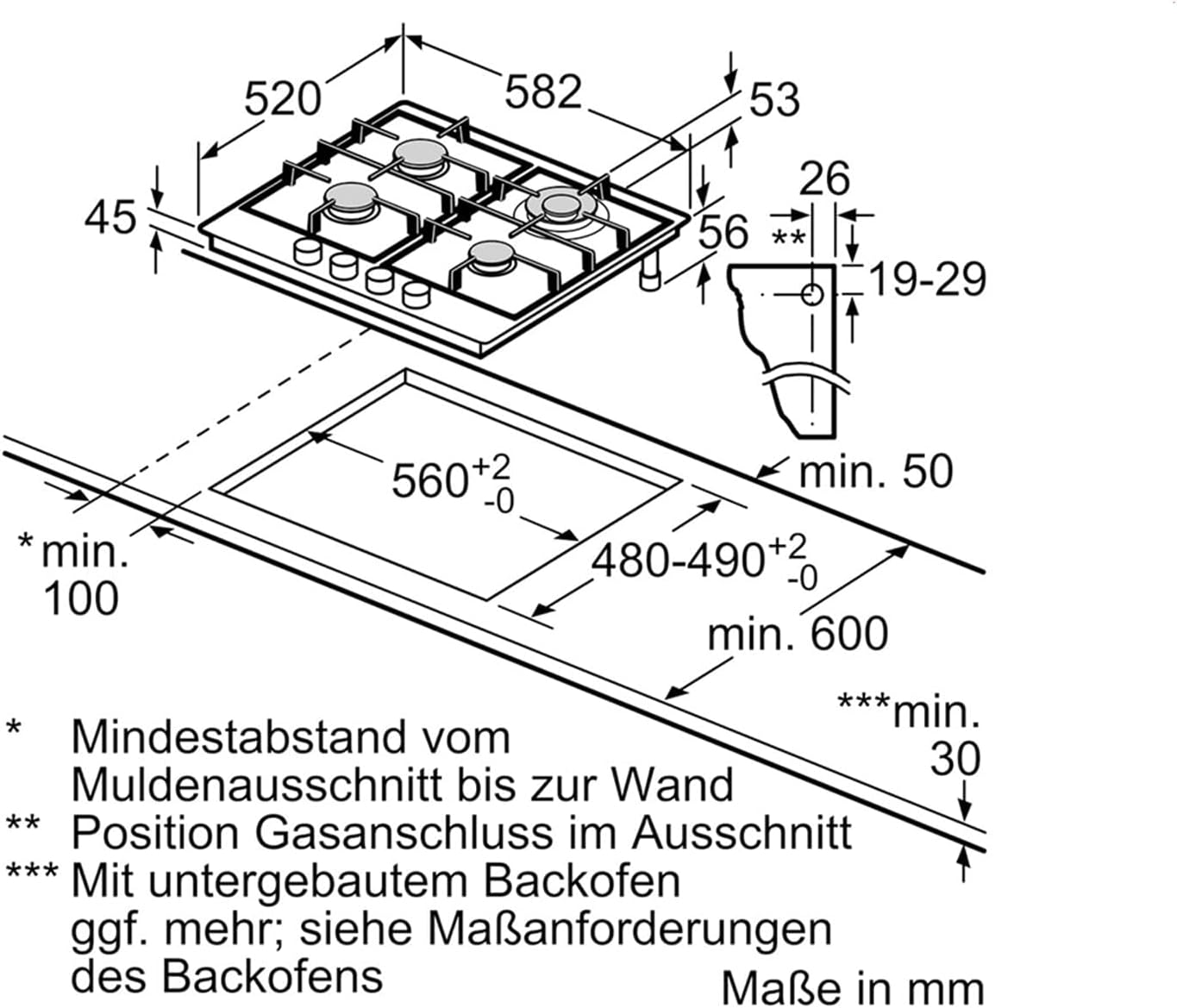 520

582

53

45

26

56

**

19-29

$560^{+2}_{-0}$

min. 50

* min. 100

$480\text{-}490^{+2}_{-0}$

min. 600

***min. 30

* Mindestabstand vom Muldenausschnitt bis zur Wand
** Position Gasanschluss im Ausschnitt
*** Mit untergebautem Backofen ggf. mehr; siehe Maßanforderungen des Backofens

Maße in mm