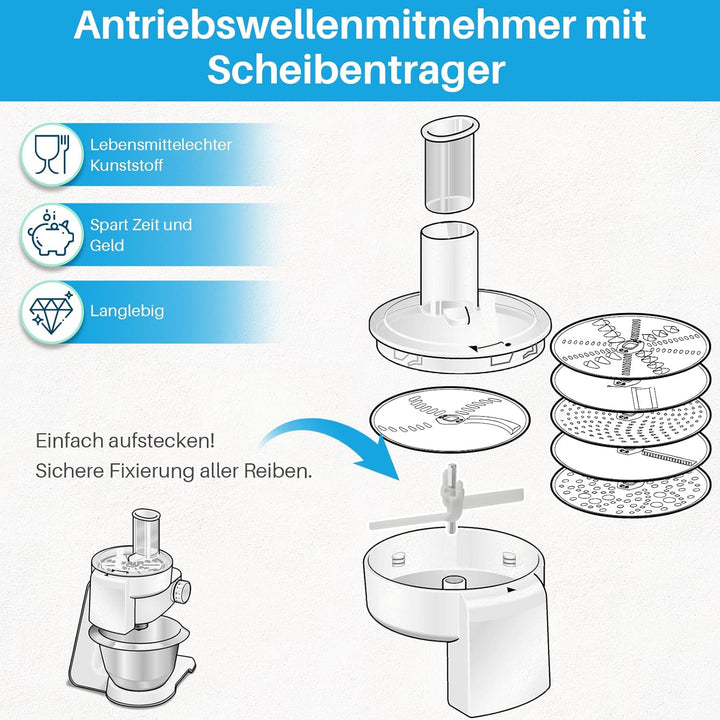 Antriebswellenmitnehmer mit Scheibentrager

Lebensmittelechter Kunststoff

Spart Zeit und Geld

Langlebig

Einfach aufstecken!
Sichere Fixierung aller Reiben.