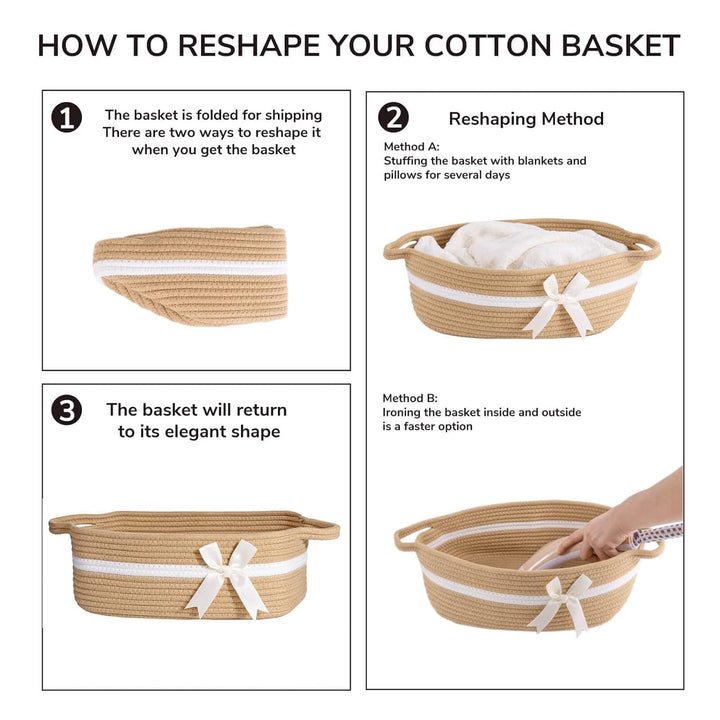 HOW TO RESHAPE YOUR COTTON BASKET

1 The basket is folded for shipping There are two ways to reshape it when you get the basket

3 The basket will return to its elegant shape

2 Reshaping Method

Method A:
Stuffing the basket with blankets and pillows for several days

Method B:
Ironing the basket inside and outside is a faster option