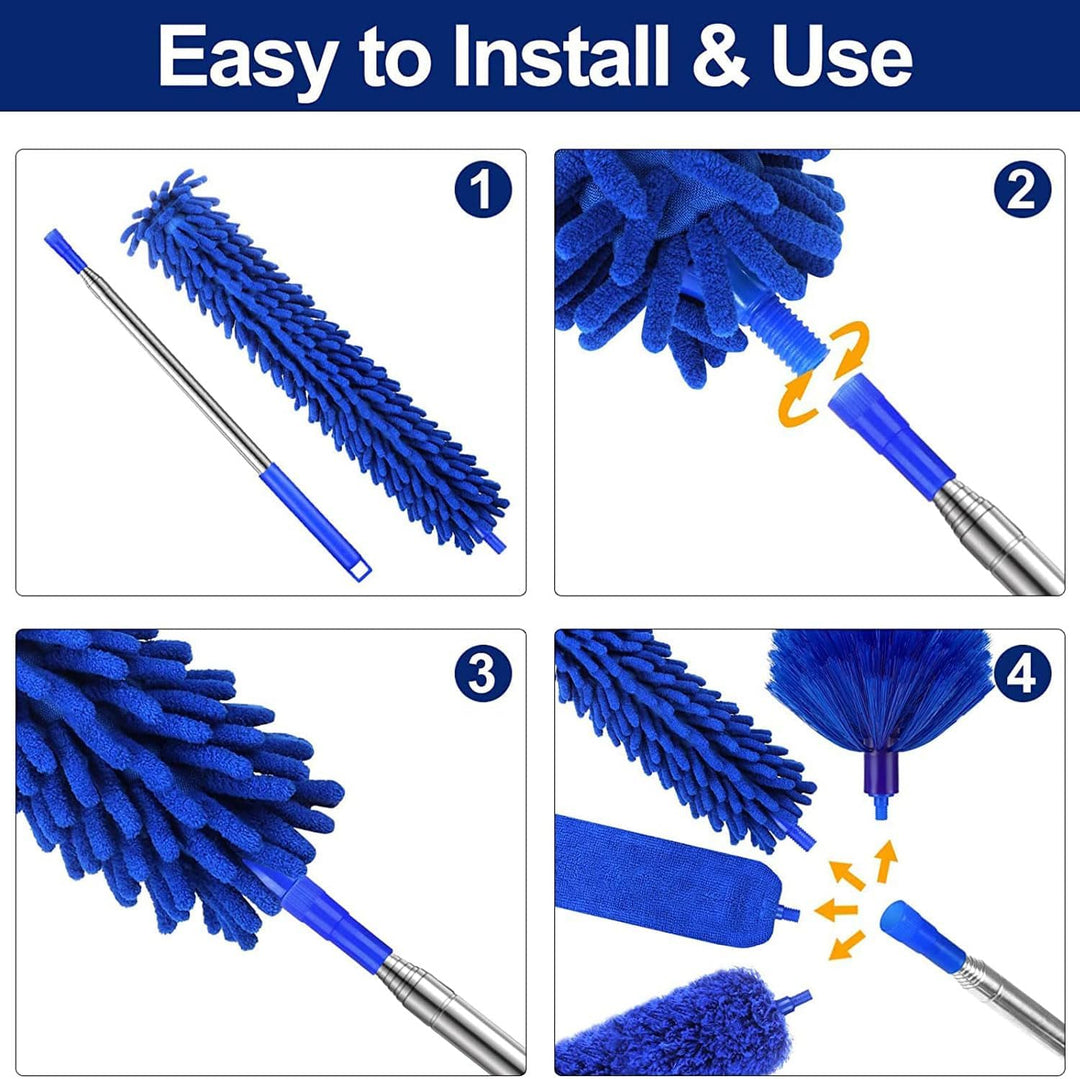 Easy to Install & Use

1

2

3

4