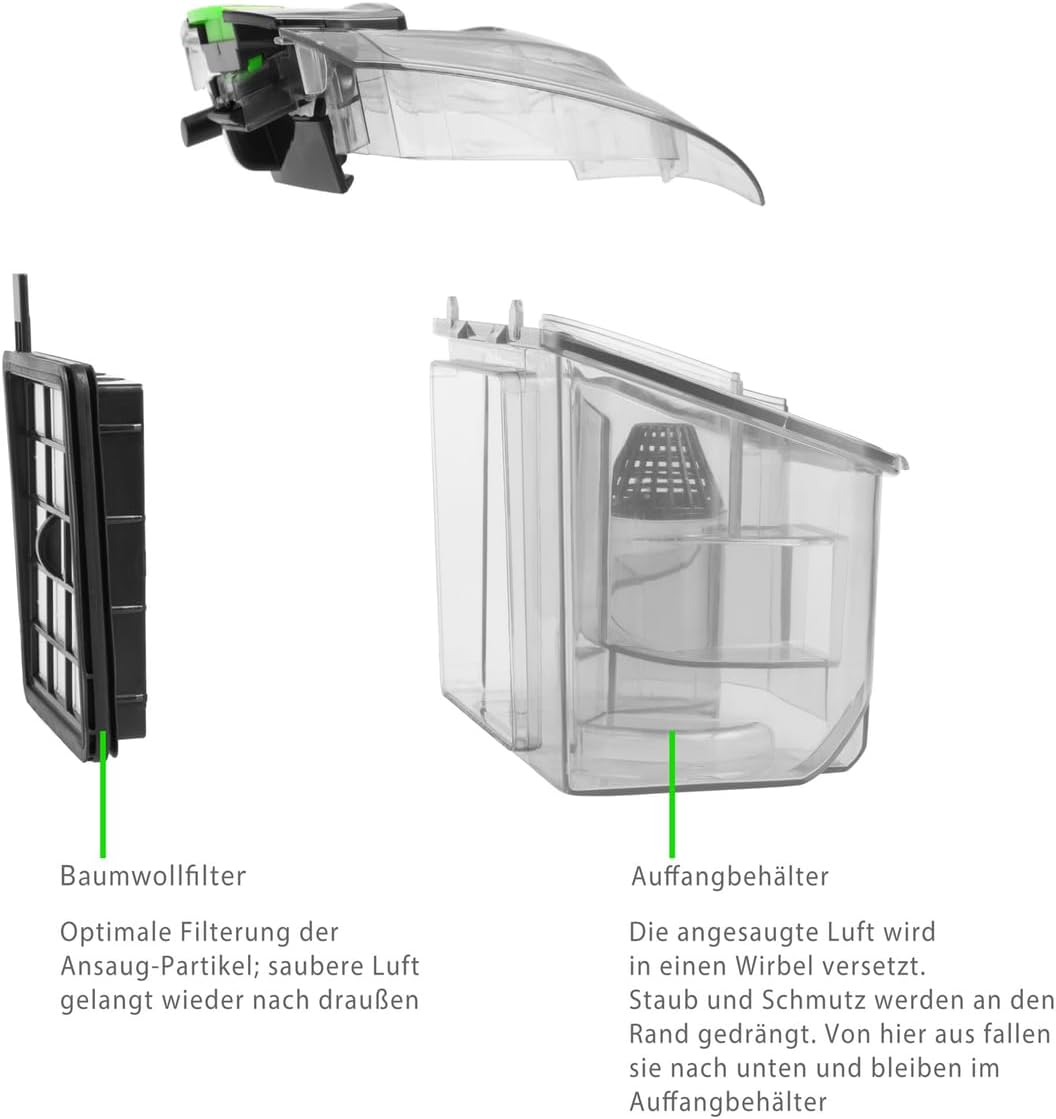 Baumwollfilter

Optimale Filterung der Ansaug-Partikel; saubere Luft gelangt wieder nach draußen

Auffangbehälter

Die angesaugte Luft wird in einen Wirbel versetzt. Staub und Schmutz werden an den Rand gedrängt. Von hier aus fallen sie nach unten und bleiben im Auffangbehälter