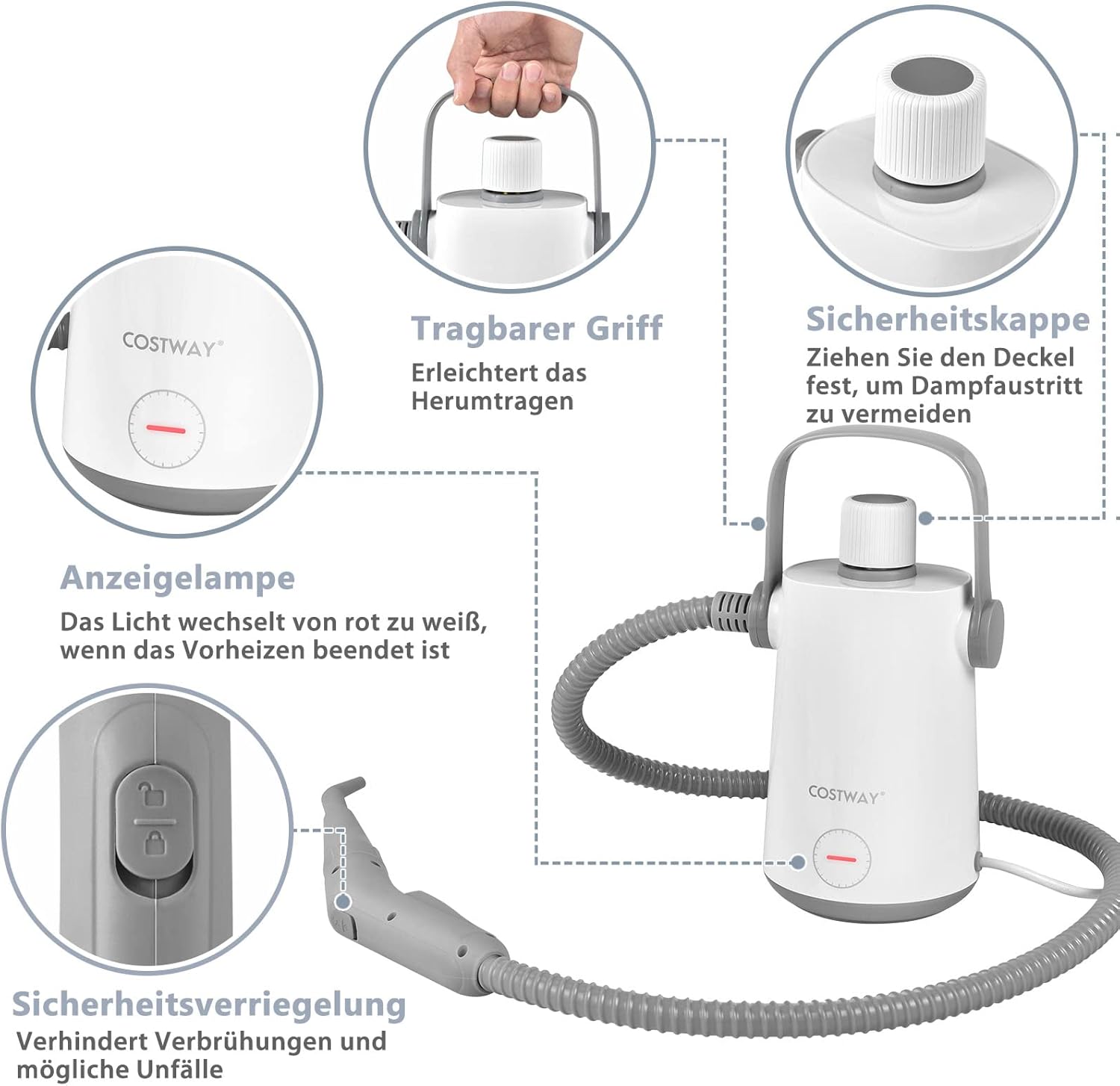 COSTWAY®

Tragbarer Griff
Erleichtert das Herumtragen

Sicherheitskappe
Ziehen Sie den Deckel fest, um Dampfaustritt zu vermeiden

Anzeigelampe
Das Licht wechselt von rot zu weiß, wenn das Vorheizen beendet ist

COSTWAY®

Sicherheitsverriegelung
Verhindert Verbrühungen und mögliche Unfälle