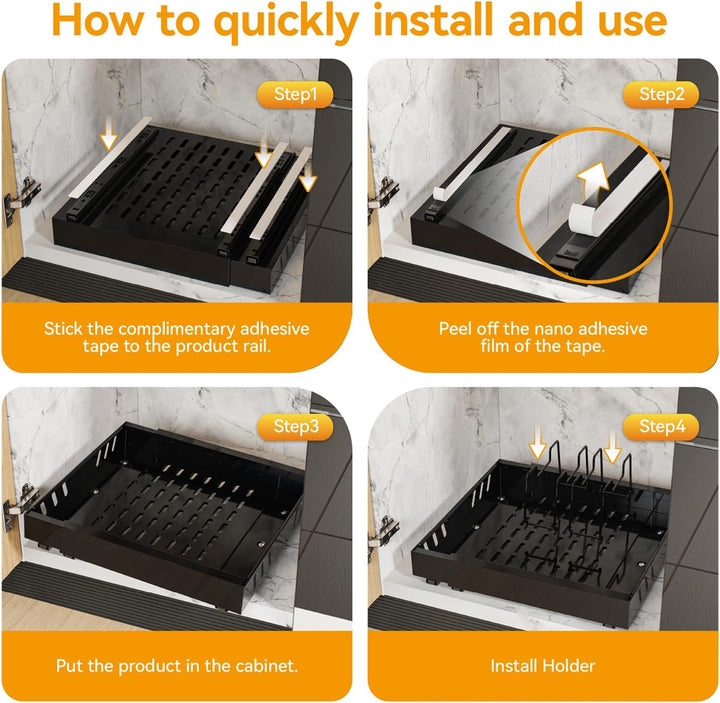 How to quickly install and use

Step1

Stick the complimentary adhesive tape to the product rail.

Step2

Peel off the nano adhesive film of the tape.

Step3

Put the product in the cabinet.

Step4

Install Holder