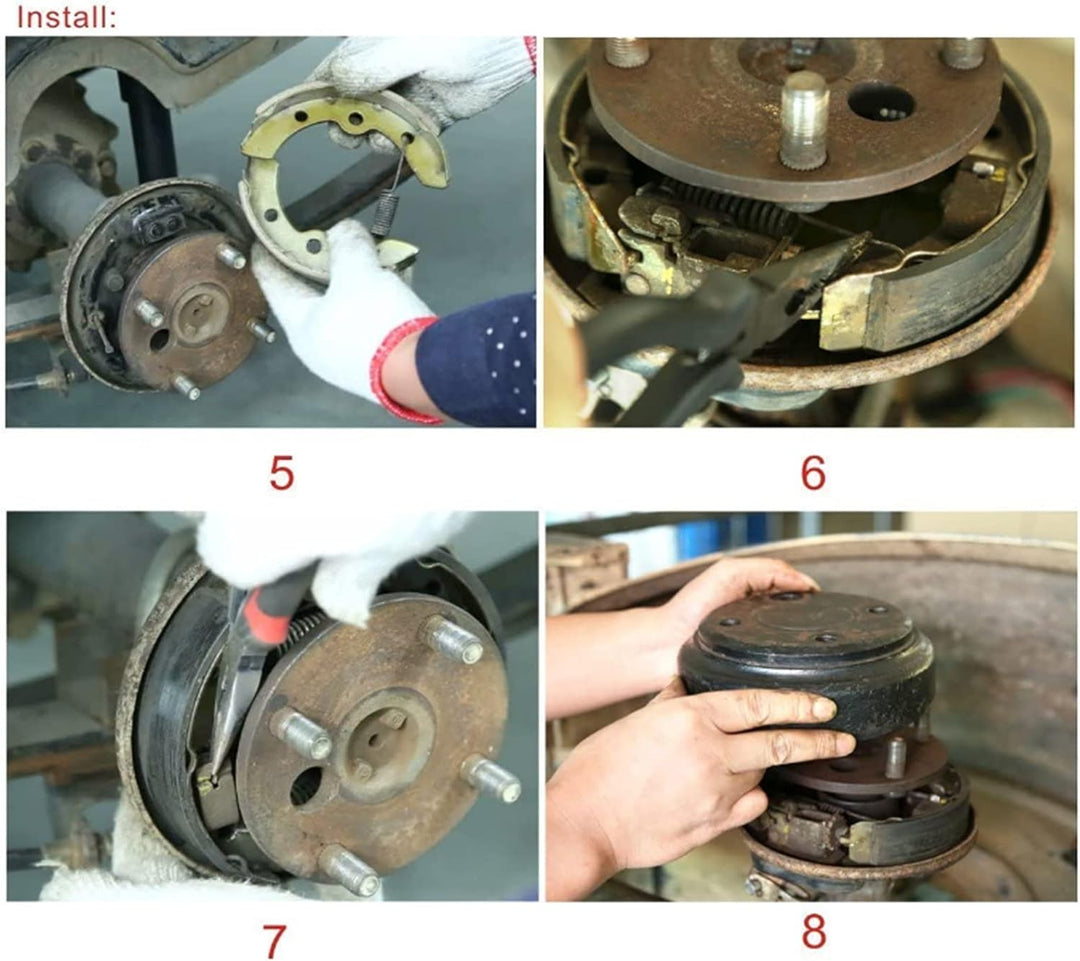 Install:

5

6

7

8