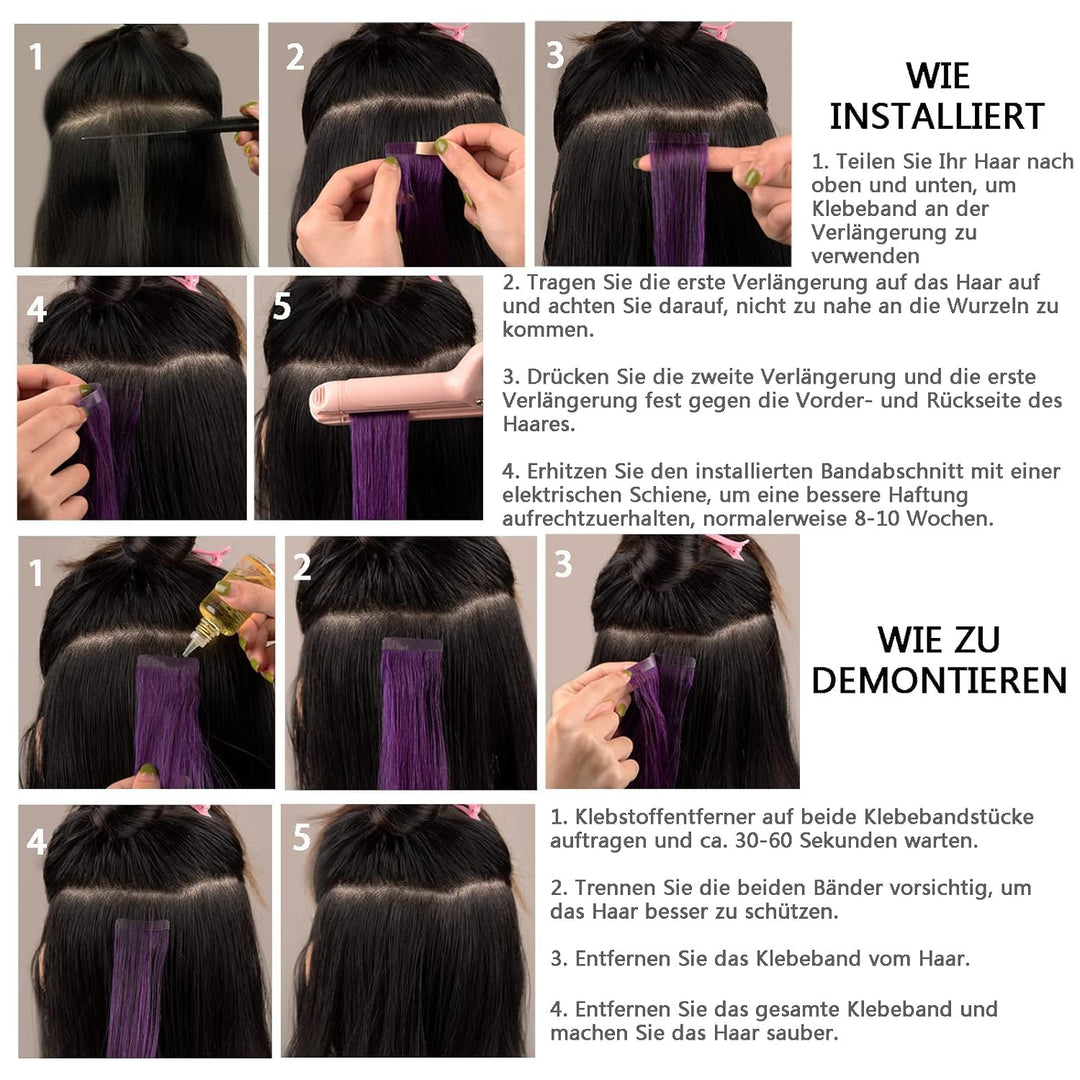 1

2

3

WIE INSTALLIERT

1. Teilen Sie Ihr Haar nach oben und unten, um Klebeband an der Verlängerung zu verwenden

4

5

2. Tragen Sie die erste Verlängerung auf das Haar auf und achten Sie darauf, nicht zu nahe an die Wurzeln zu kommen.

3. Drücken Sie die zweite Verlängerung und die erste Verlängerung fest gegen die Vorder- und Rückseite des Haares.

4. Erhitzen Sie den installierten Bandabschnitt mit einer elektrischen Schiene, um eine bessere Haftung aufrechtzuerhalten, normalerweise 8-10 Wochen.

1

2

3

WIE ZU DEMONTIEREN

4

5

1. Klebstoffentferner auf beide Klebebandstücke auftragen und ca. 30-60 Sekunden warten.

2. Trennen Sie die beiden Bänder vorsichtig, um das Haar besser zu schützen.

3. Entfernen Sie das Klebeband vom Haar.

4. Entfernen Sie das gesamte Klebeband und machen Sie das Haar sauber.