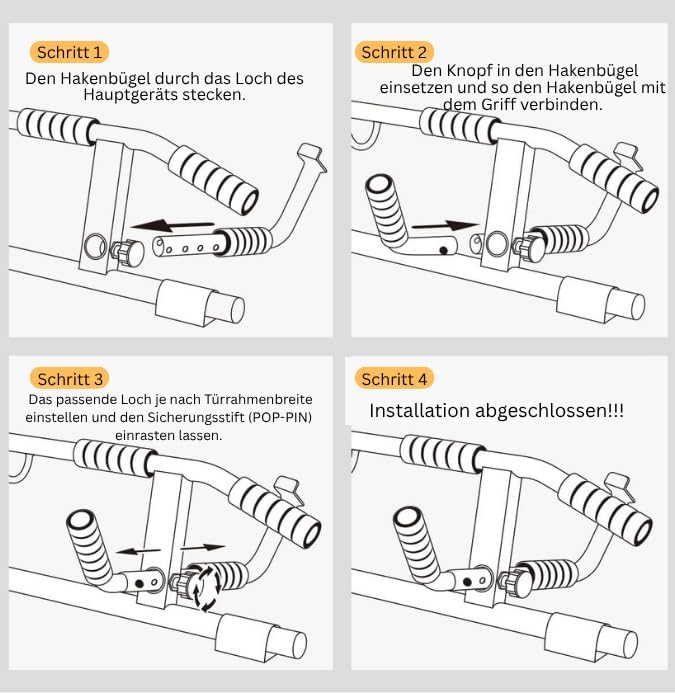 Schritt 1

Den Hakenbügel durch das Loch des Hauptgeräts stecken.

Schritt 2

Den Knopf in den Hakenbügel einsetzen und so den Hakenbügel mit dem Griff verbinden.

Schritt 3

Das passende Loch je nach Türrahmenbreite einstellen und den Sicherungsstift (POP-PIN) einrasten lassen.

Schritt 4

Installation abgeschlossen!!!